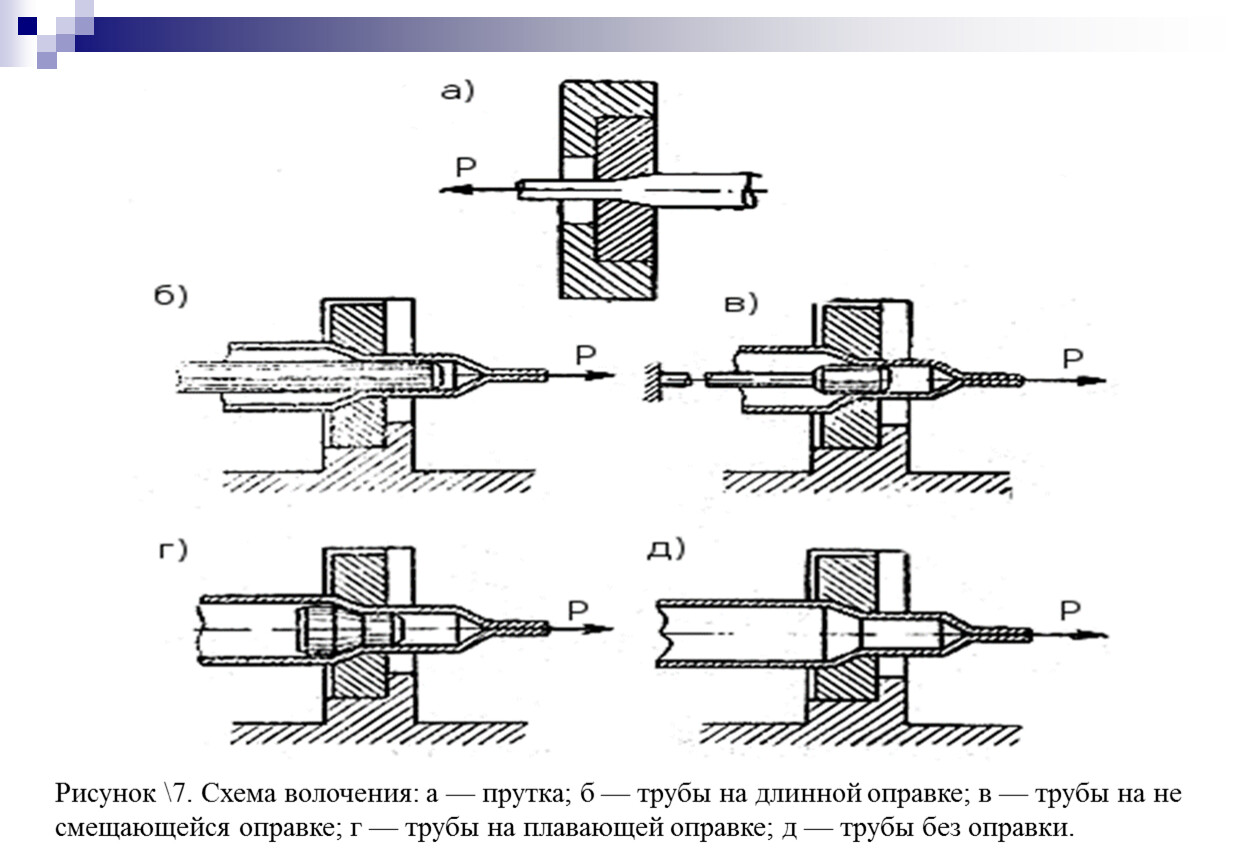 а)

P

б)

P

в)

P

г)

P

д)

P

Рисунок \7. Схема волочения: а — прутка; б — трубы на длинной оправке; в — трубы на не смещающейся оправке; г — трубы на плавающей оправке; д — трубы без оправки.