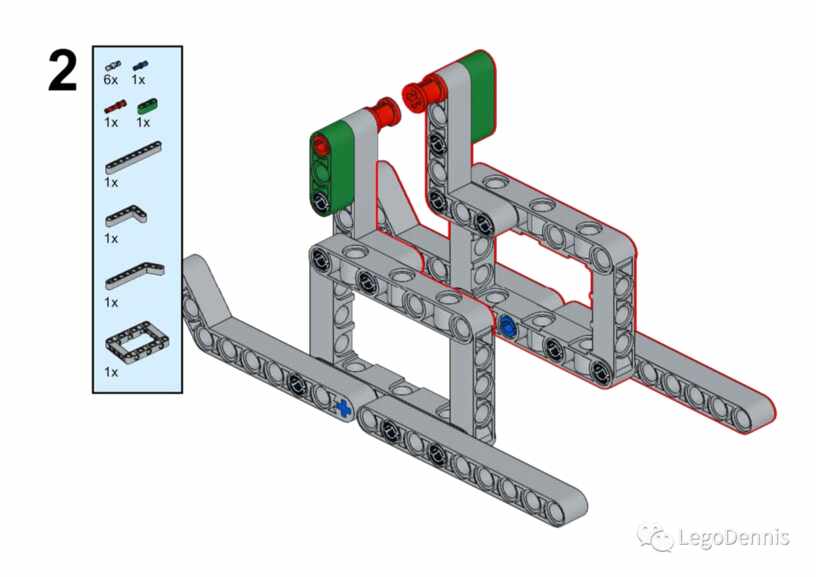 2

6x 1x

1x 1x

1x

1x

1x

1x

LegoDennis