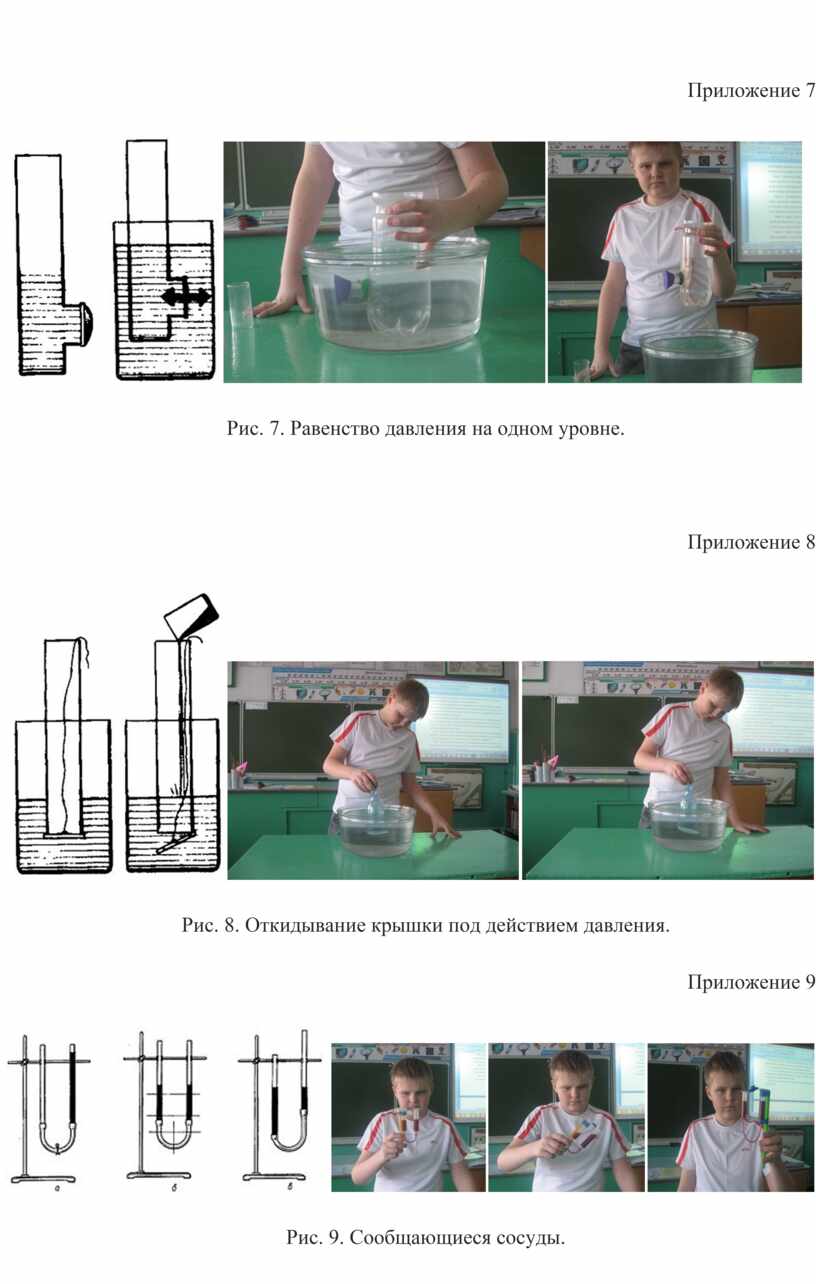 Приложение 7

Рис. 7. Равенство давления на одном уровне.

Приложение 8

Рис. 8. Откидывание крышки под действием давления.

Приложение 9

а

б

в

Рис. 9. Сообщающиеся сосуды.