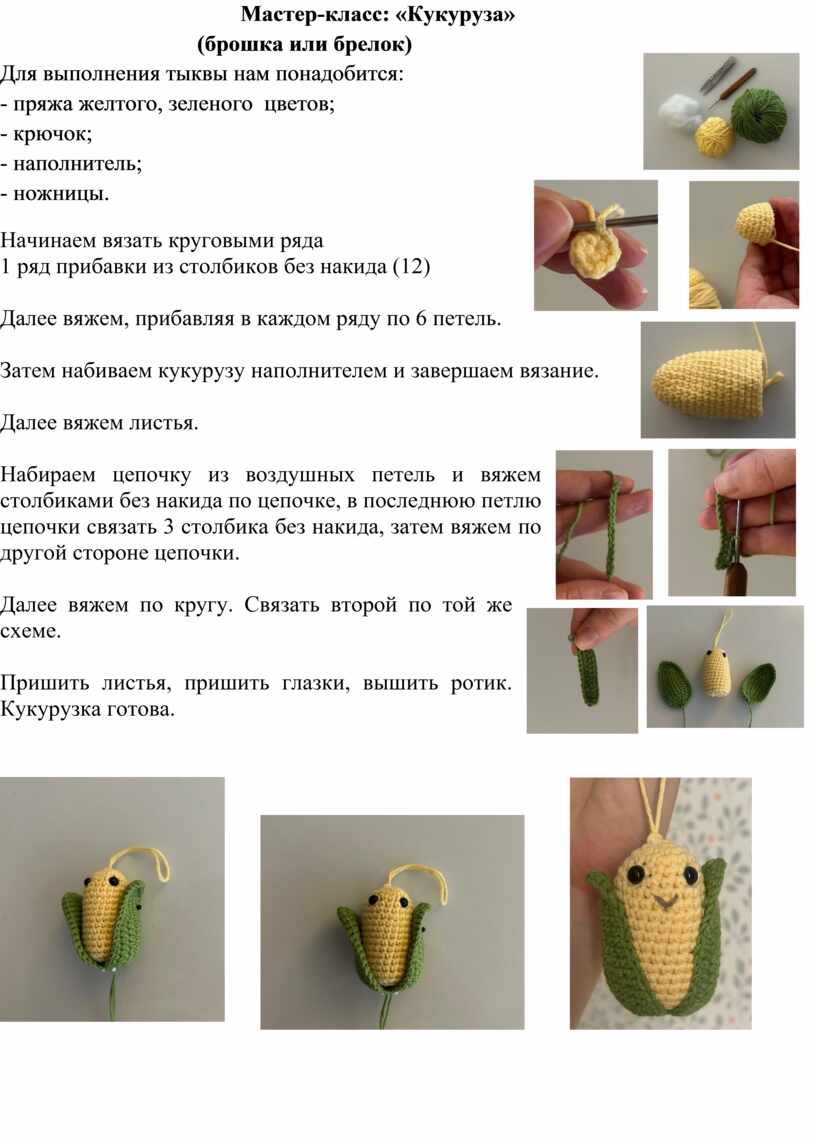 Мастер-класс: «Кукуруза»
(брошка или брелок)

Для выполнения тыквы нам понадобится:
- пряжа желтого, зеленого цветов;
- крючок;
- наполнитель;
- ножницы.

Начинаем вязать круговыми ряда
1 ряд прибавки из столбиков без накида (12)

Далее вяжем, прибавляя в каждом ряду по 6 петель.

Затем набиваем кукурузу наполнителем и завершаем вязание.

Далее вяжем листья.

Набираем цепочку из воздушных петель и вяжем столбиками без накида по цепочке, в последнюю петлю цепочки связать 3 столбика без накида, затем вяжем по другой стороне цепочки.

Далее вяжем по кругу. Связать второй по той же схеме.

Пришить листья, пришить глазки, вышить ротик. Кукурузка готова.