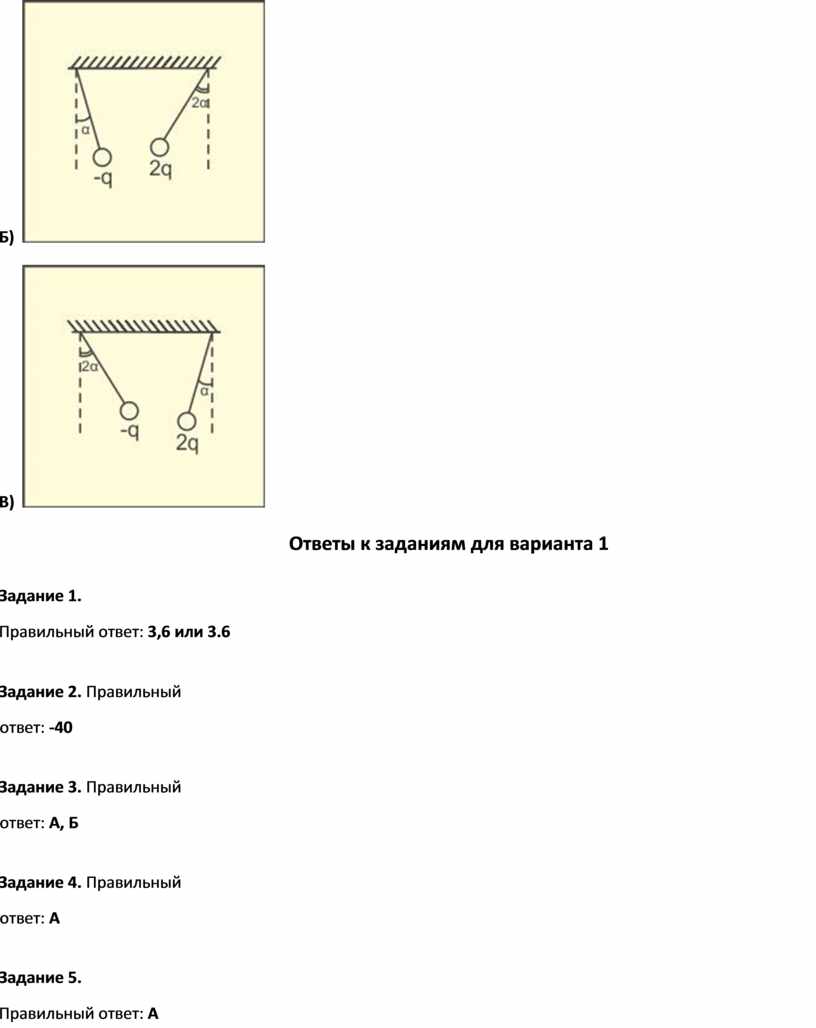 α
2α
-q
2q
Б)

2α
α
-q
2q
В)

Ответы к заданиям для варианта 1

Задание 1.

Правильный ответ: 3,6 или 3.6

Задание 2. Правильный ответ: -40

Задание 3. Правильный ответ: А, Б

Задание 4. Правильный ответ: А

Задание 5.

Правильный ответ: А