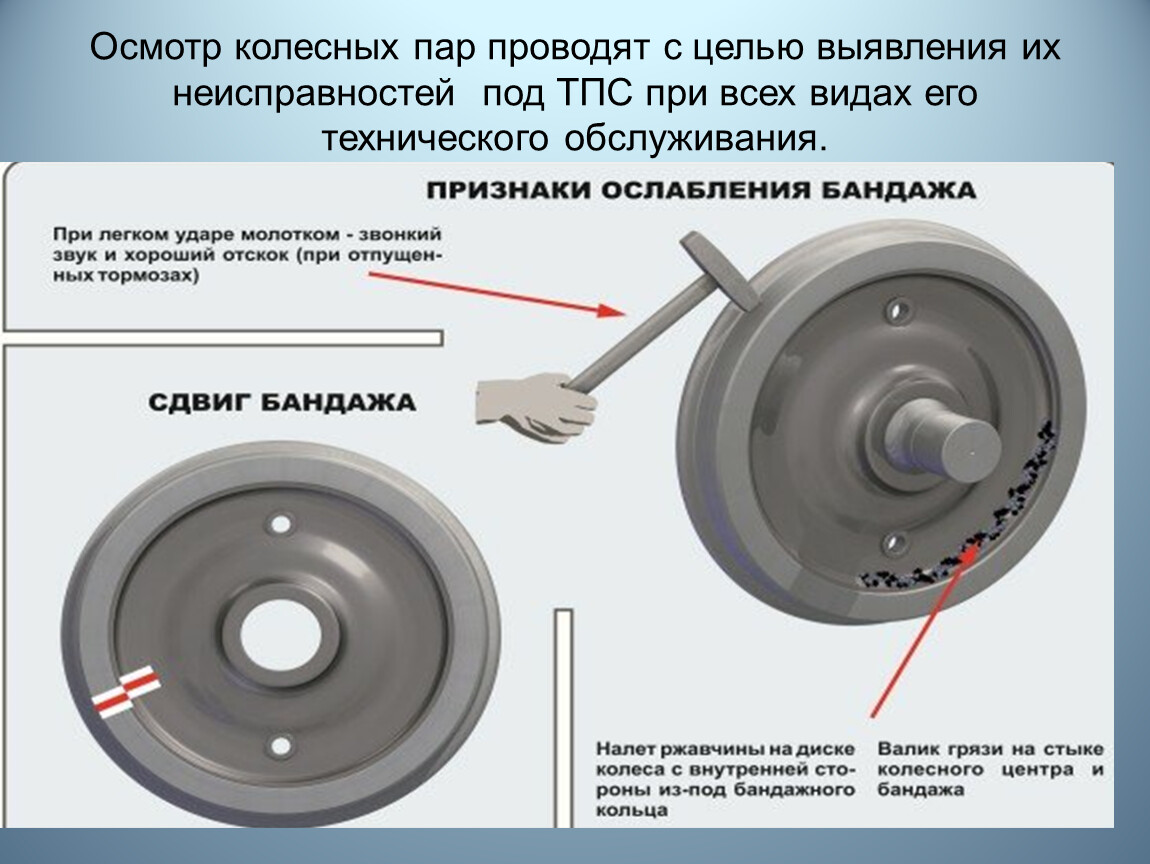 Осмотр колесных пар проводят с целью выявления их неисправностей под ТПС при всех видах его технического обслуживания.

ПРИЗНАКИ ОСЛАБЛЕНИЯ БАНДАЖА

При легком ударе молотком - звонкий звук и хороший отскок (при отпущенных тормозах)

СДВИГ БАНДАЖА

Налет ржавчины на диске колеса с внутренней стороны из-под бандажного кольца

Валик грязи на стыке колесного центра и бандажа