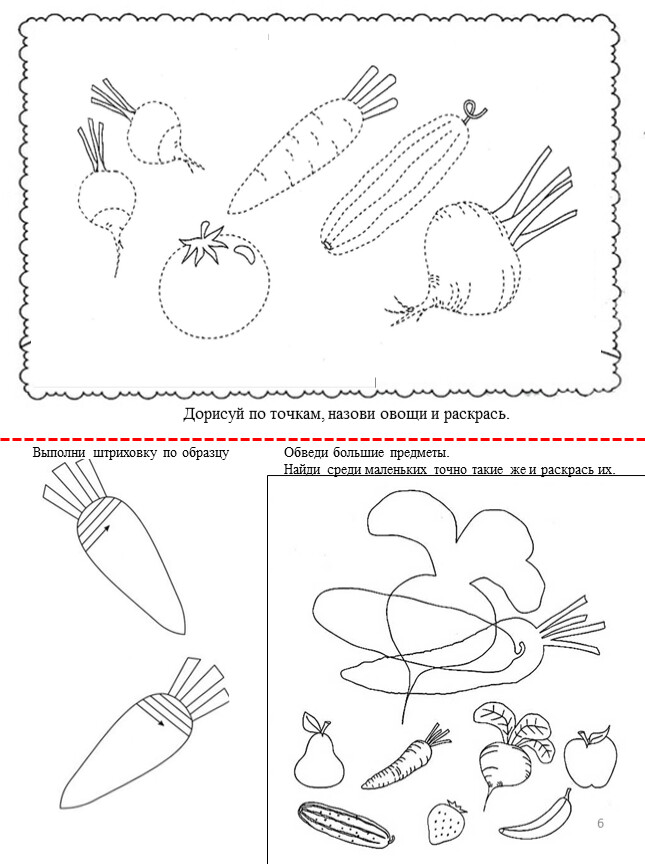 Дорисуй по точкам, назови овощи и раскрась.

Выполни штриховку по образцу

Обведи большие предметы.
Найди среди маленьких точно такие же и раскрась их.

6