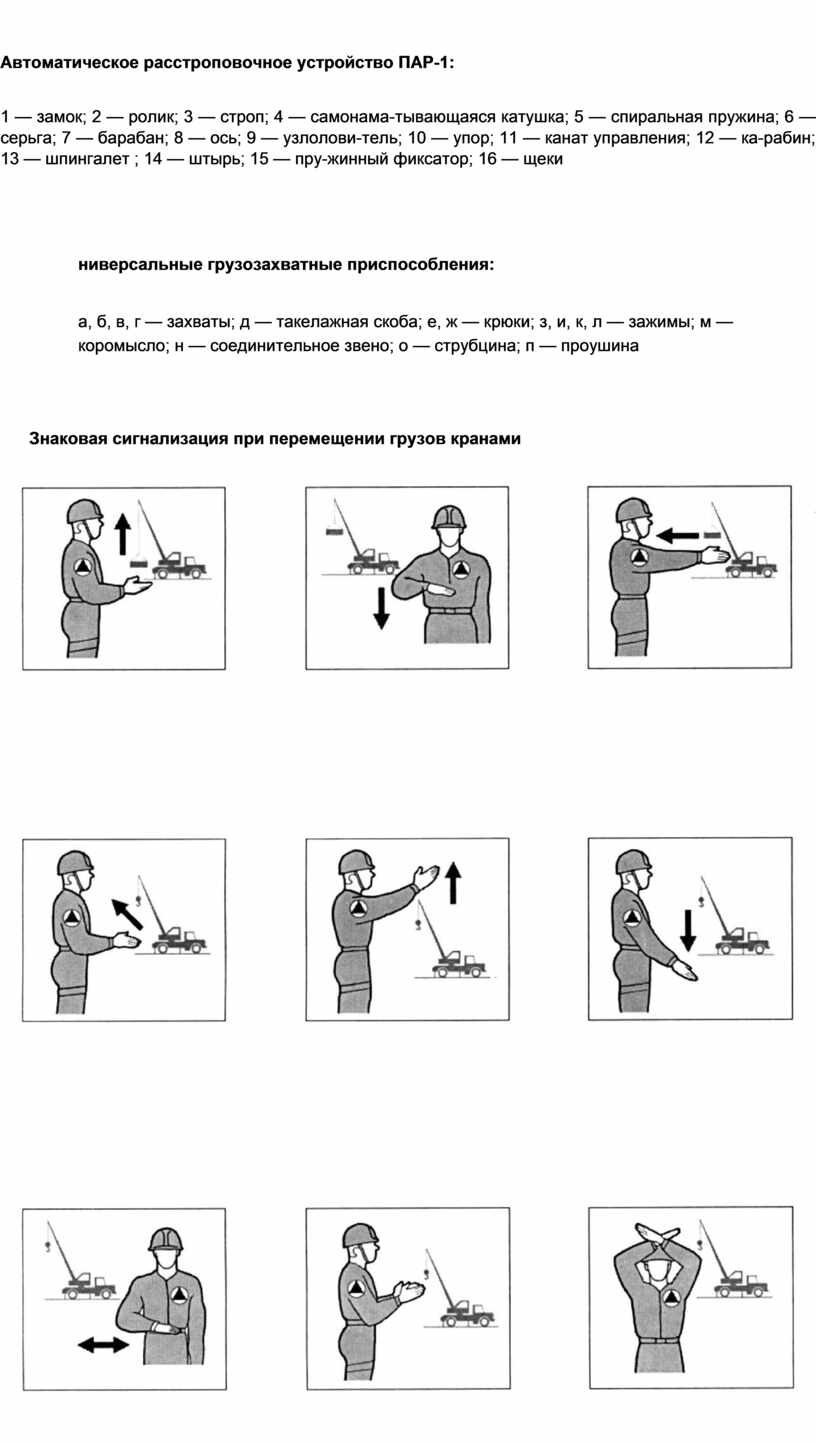 Автоматическое расстроповочное устройство ПАР-1:

1 — замок; 2 — ролик; 3 — строп; 4 — самонама-тывающаяся катушка; 5 — спиральная пружина; 6 — серьга; 7 — барабан; 8 — ось; 9 — узлолови-тель; 10 — упор; 11 — канат управления; 12 — ка-рабин; 13 — шпингалет ; 14 — штырь; 15 — пру-жинный фиксатор; 16 — щеки

ниверсальные грузозахватные приспособления:

а, б, в, г — захваты; д — такелажная скоба; е, ж — крюки; з, и, к, л — зажимы; м — коромысло; н — соединительное звено; о — струбцина; п — проушина

Знаковая сигнализация при перемещении грузов кранами