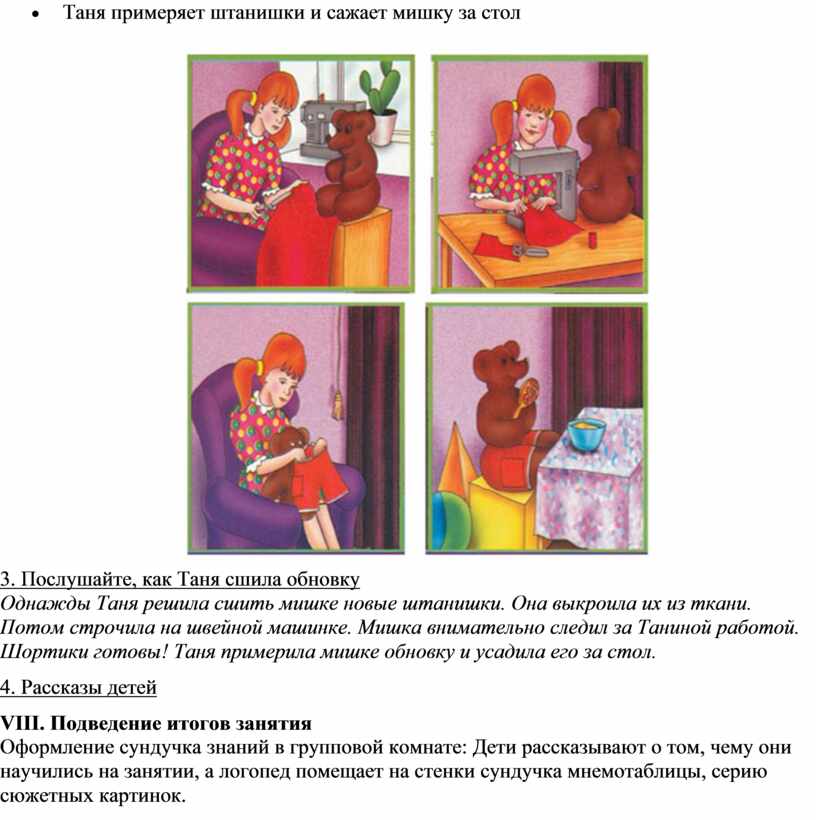 • Таня примеряет штанишки и сажает мишку за стол

3. Послушайте, как Таня сшила обновку
Однажды Таня решила сшить мишке новые штанишки. Она выкроила их из ткани. Потом строчила на швейной машинке. Мишка внимательно следил за Таниной работой. Шортики готовы! Таня примерила мишке обновку и усадила его за стол.

4. Рассказы детей

VIII. Подведение итогов занятия
Оформление сундучка знаний в групповой комнате: Дети рассказывают о том, чему они научились на занятии, а логопед помещает на стенки сундучка мнемотаблицы, серию сюжетных картинок.