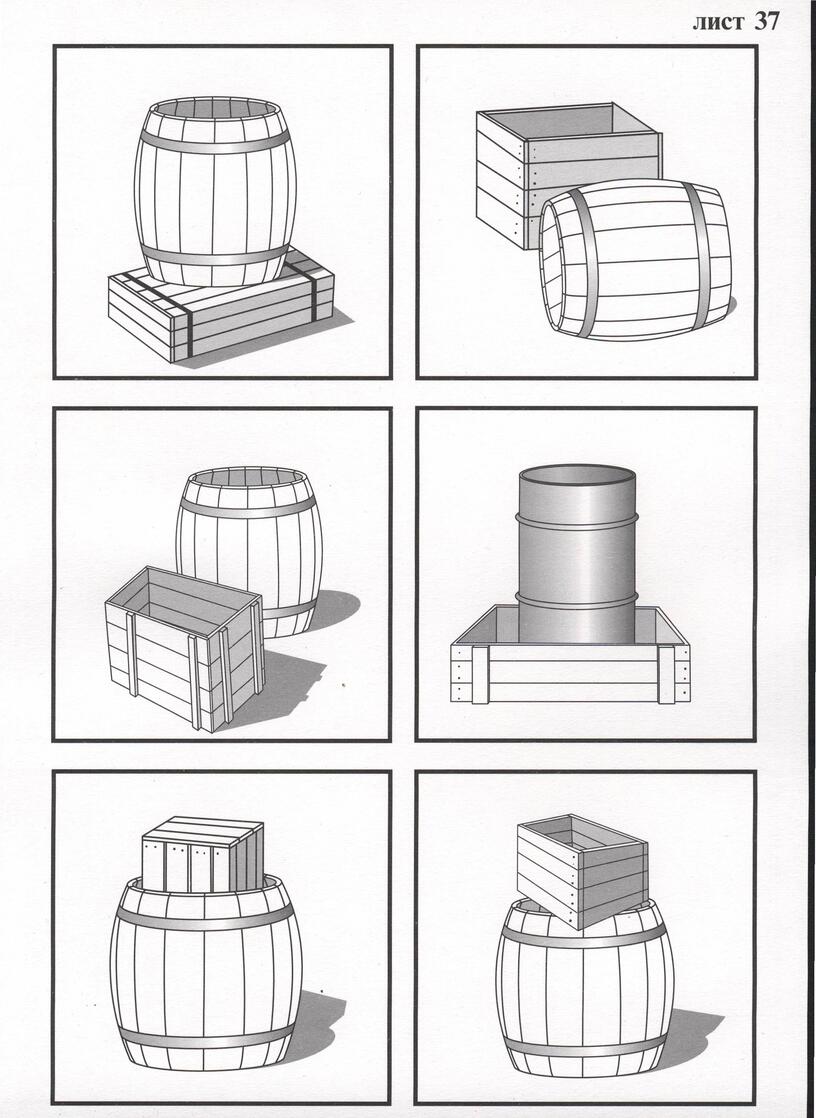 лист 37