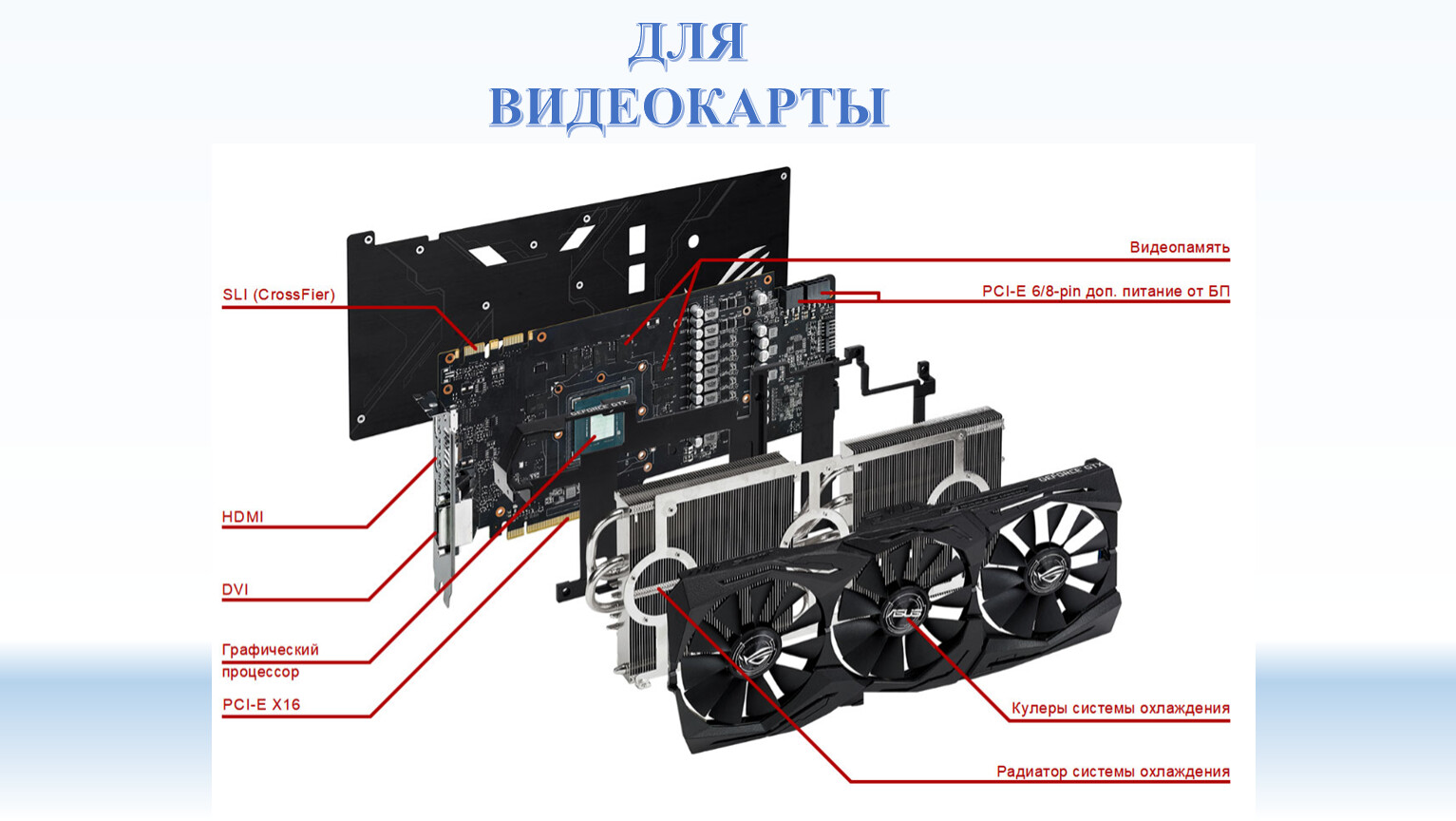 ДЛЯ ВИДЕОКАРТЫ

SLI (CrossFier)

HDMI

DVI

Графический процессор

PCI-E X16

Видеопамять

PCI-E 6/8-pin доп. питание от БП

GEFORCE GTX

GEFORCE GTX

ASUS

Кулеры системы охлаждения

Радиатор системы охлаждения