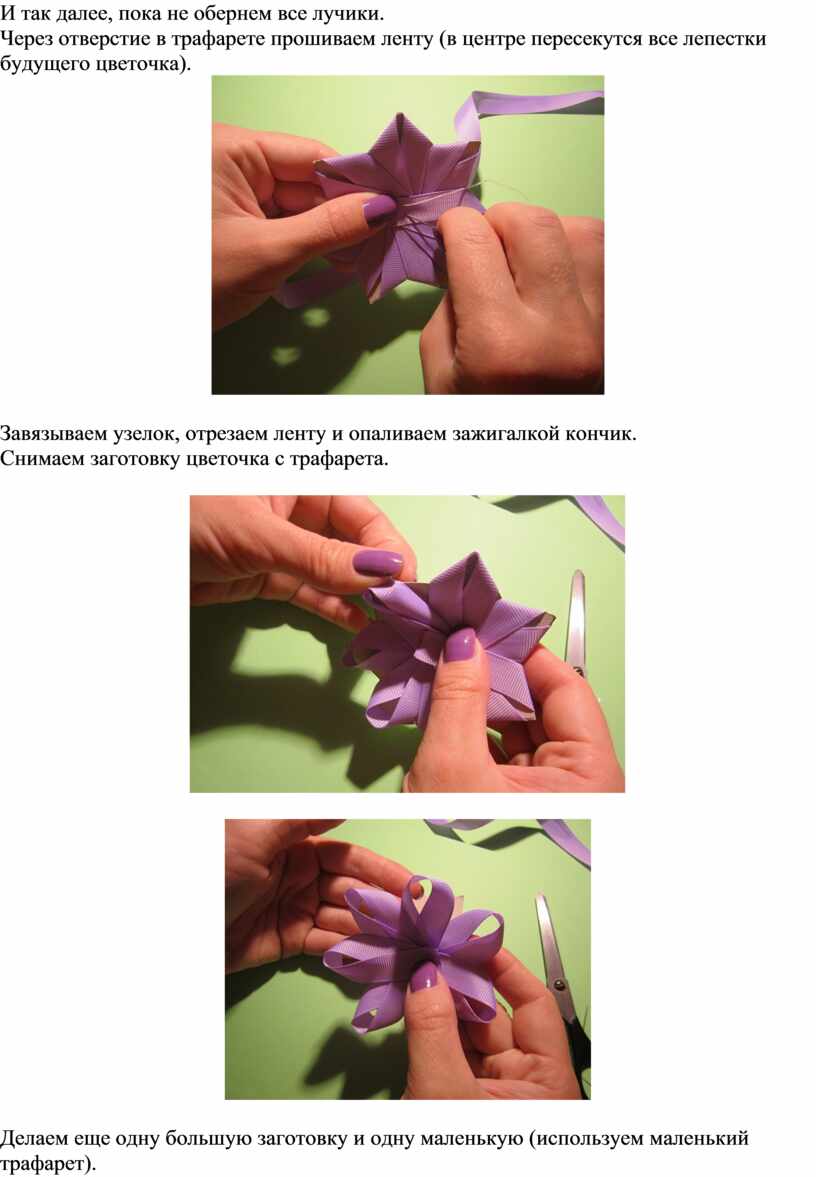 И так далее, пока не обернем все лучики.
Через отверстие в трафарете прошиваем ленту (в центре пересекутся все лепестки будущего цветочка).

Завязываем узелок, отрезаем ленту и опаливаем зажигалкой кончик.
Снимаем заготовку цветочка с трафарета.

Делаем еще одну большую заготовку и одну маленькую (используем маленький трафарет).