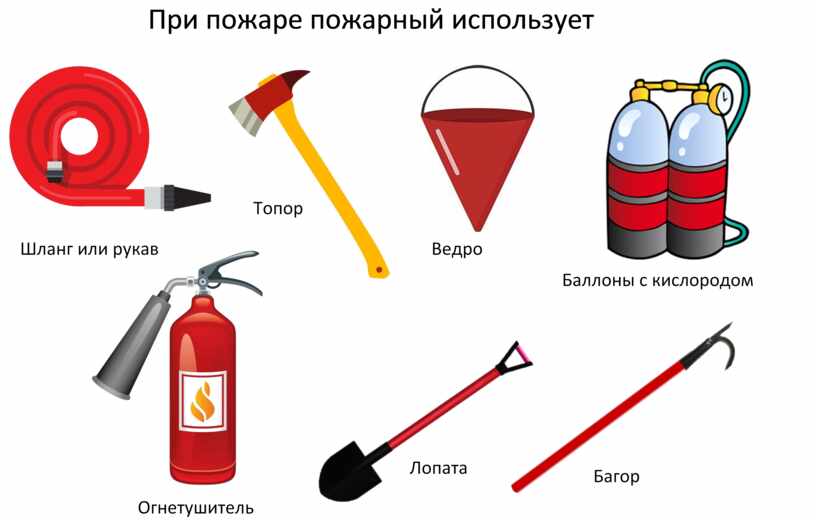 При пожаре пожарный использует

Шланг или рукав

Топор

Ведро

Баллоны с кислородом

Огнетушитель

Лопата

Багор