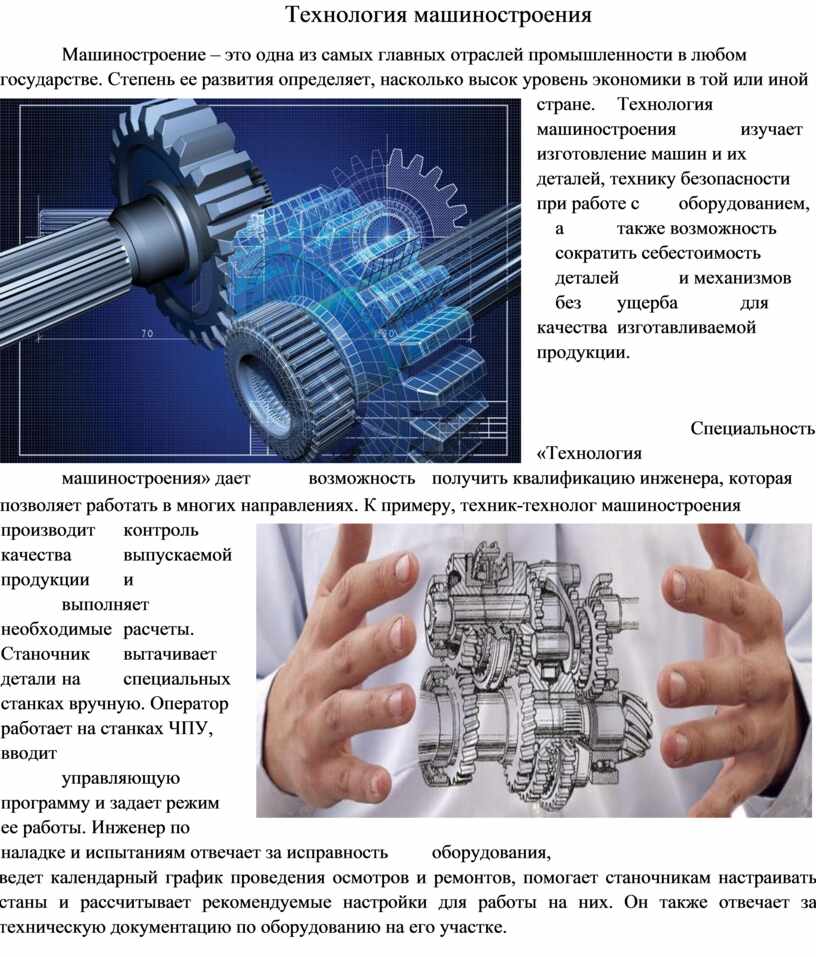 Технология машиностроения

Машиностроение – это одна из самых главных отраслей промышленности в любом государстве. Степень ее развития определяет, насколько высок уровень экономики в той или иной стране. Технология машиностроения изучает изготовление машин и их деталей, технику безопасности при работе с оборудованием, а также возможность сократить себестоимость деталей и механизмов без ущерба для качества изготавливаемой продукции.

70

Специальность «Технология машиностроения» дает возможность получить квалификацию инженера, которая позволяет работать в многих направлениях. К примеру, техник-технолог машиностроения производит контроль качества выпускаемой продукции и выполняет необходимые расчеты. Станочник вытачивает детали на специальных станках вручную. Оператор работает на станках ЧПУ, вводит управляющую программу и задает режим ее работы. Инженер по наладке и испытаниям отвечает за исправность оборудования, ведет календарный график проведения осмотров и ремонтов, помогает станочникам настраивать станы и рассчитывает рекомендуемые настройки для работы на них. Он также отвечает за техническую документацию по оборудованию на его участке.