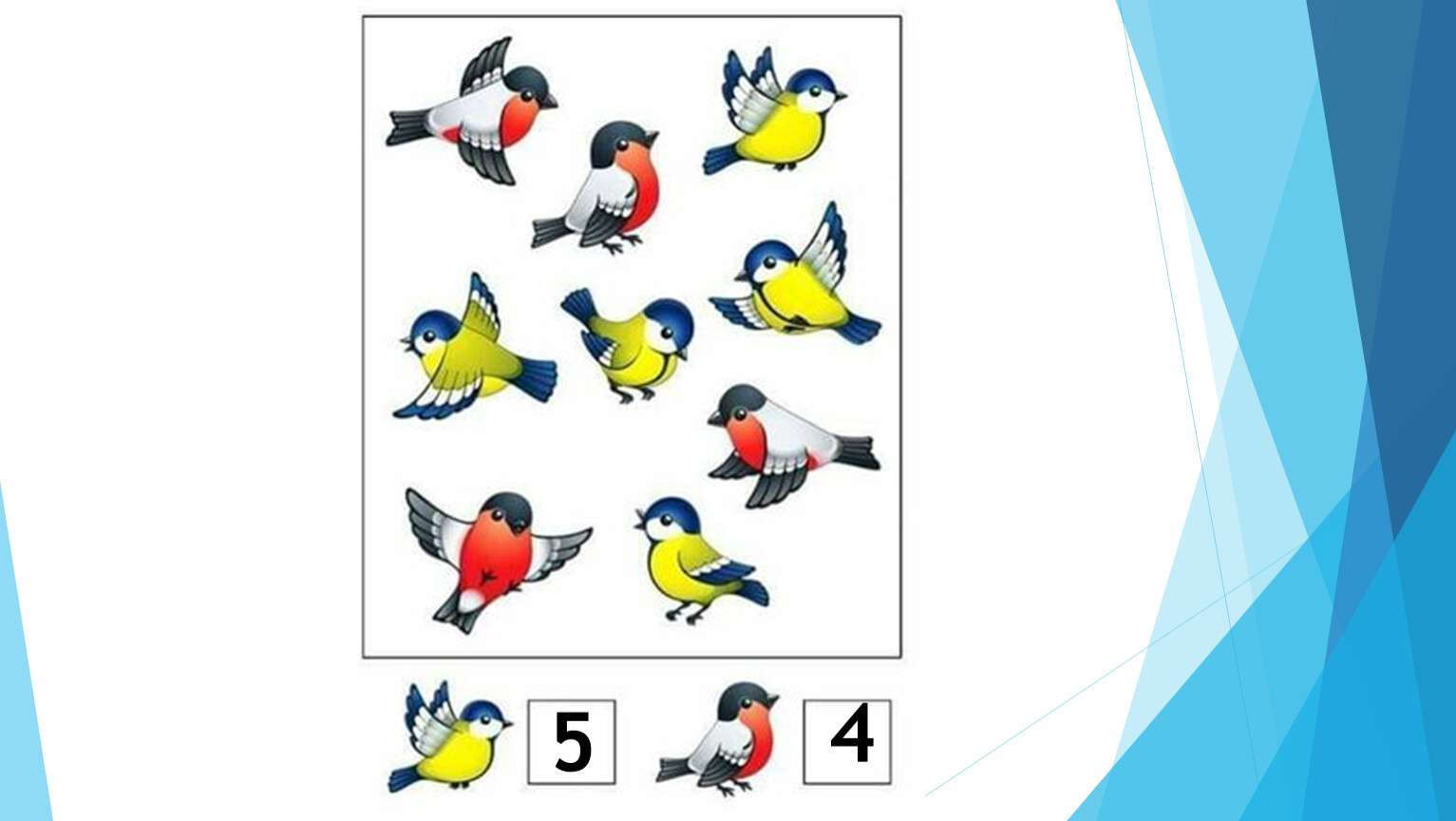 5

4