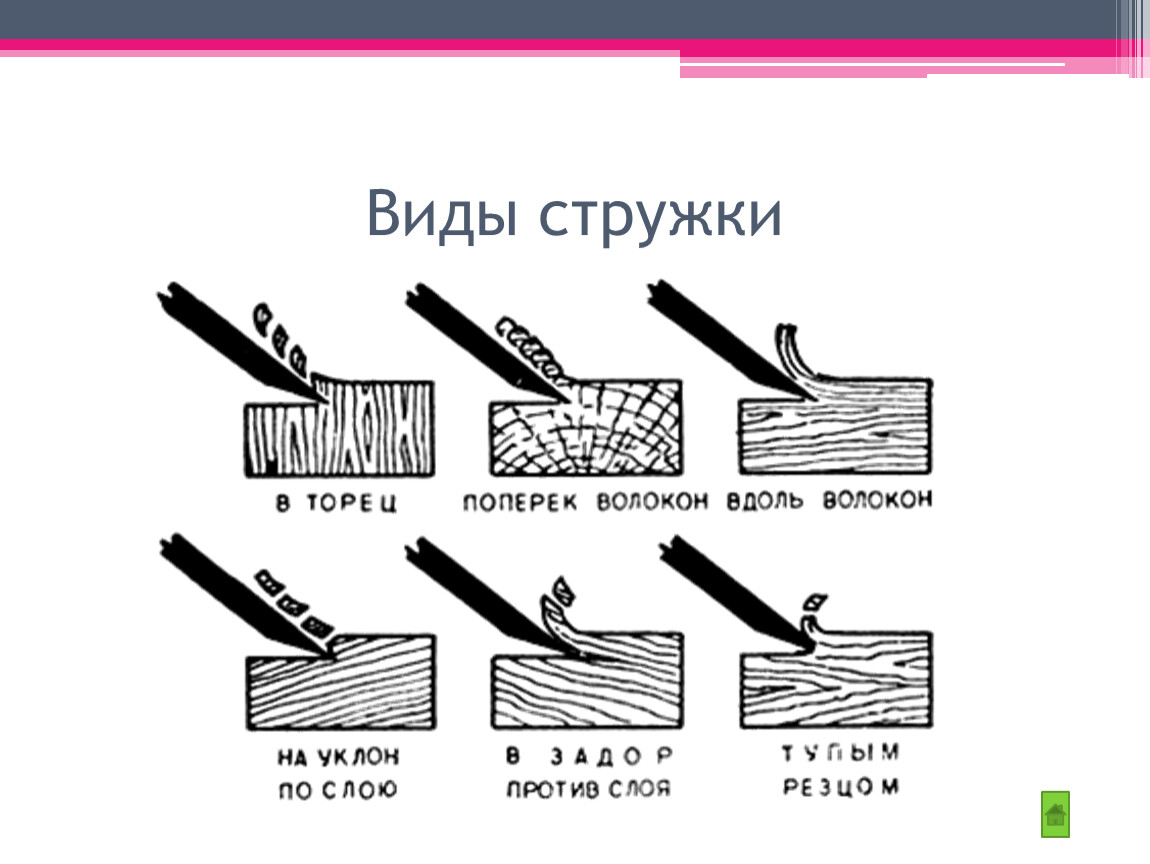 Виды стружки

В ТОРЕЦ

ПОПЕРЕК ВОЛОКОН

ВДОЛЬ ВОЛОКОН

НА УКЛОН ПО СЛОЮ

В ЗАДОР ПРОТИВ СЛОЯ

ТУПЫМ РЕЗЦОМ