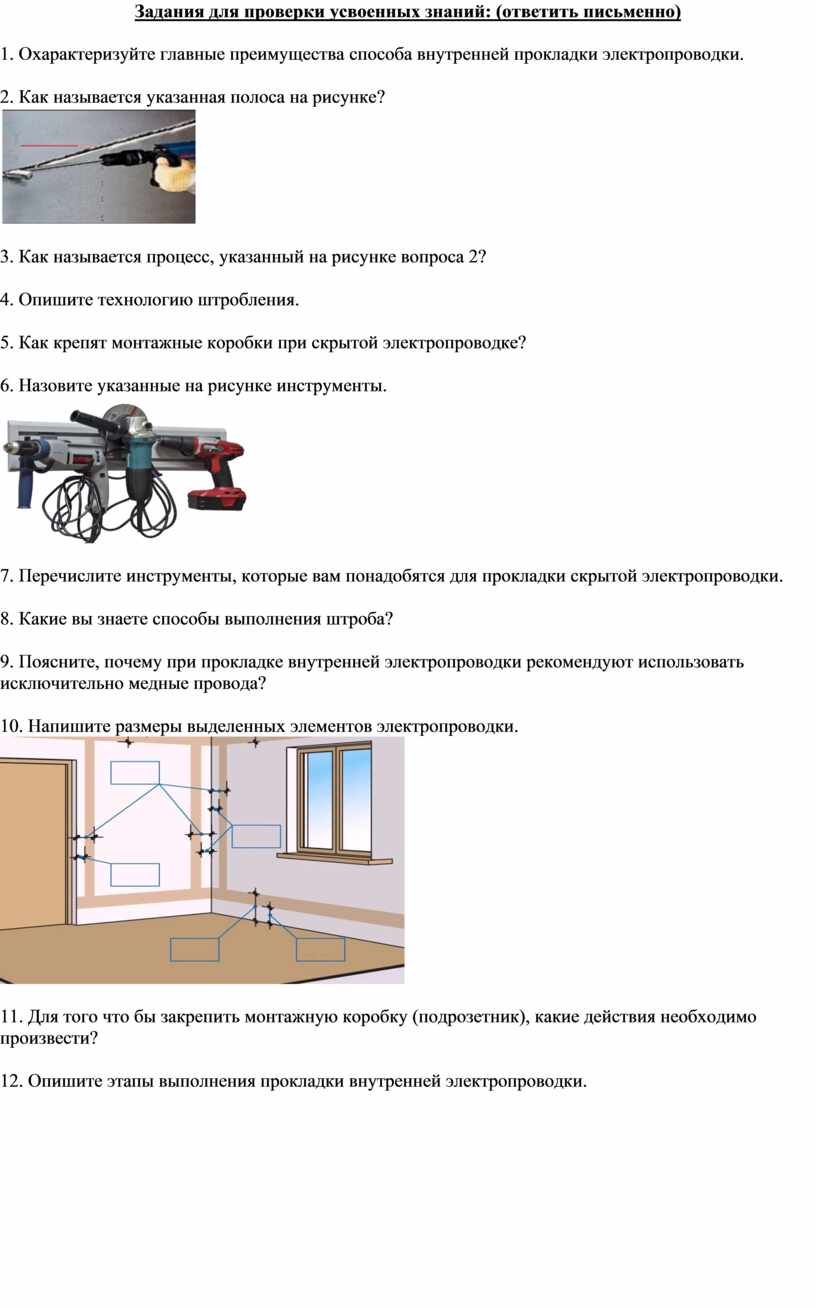 Задания для проверки усвоенных знаний: (ответить письменно)

1. Охарактеризуйте главные преимущества способа внутренней прокладки электропроводки.

2. Как называется указанная полоса на рисунке?

3. Как называется процесс, указанный на рисунке вопроса 2?

4. Опишите технологию штробления.

5. Как крепят монтажные коробки при скрытой электропроводке?

6. Назовите указанные на рисунке инструменты.

7. Перечислите инструменты, которые вам понадобятся для прокладки скрытой электропроводки.

8. Какие вы знаете способы выполнения штроба?

9. Поясните, почему при прокладке внутренней электропроводки рекомендуют использовать исключительно медные провода?

10. Напишите размеры выделенных элементов электропроводки.

11. Для того что бы закрепить монтажную коробку (подрозетник), какие действия необходимо произвести?

12. Опишите этапы выполнения прокладки внутренней электропроводки.