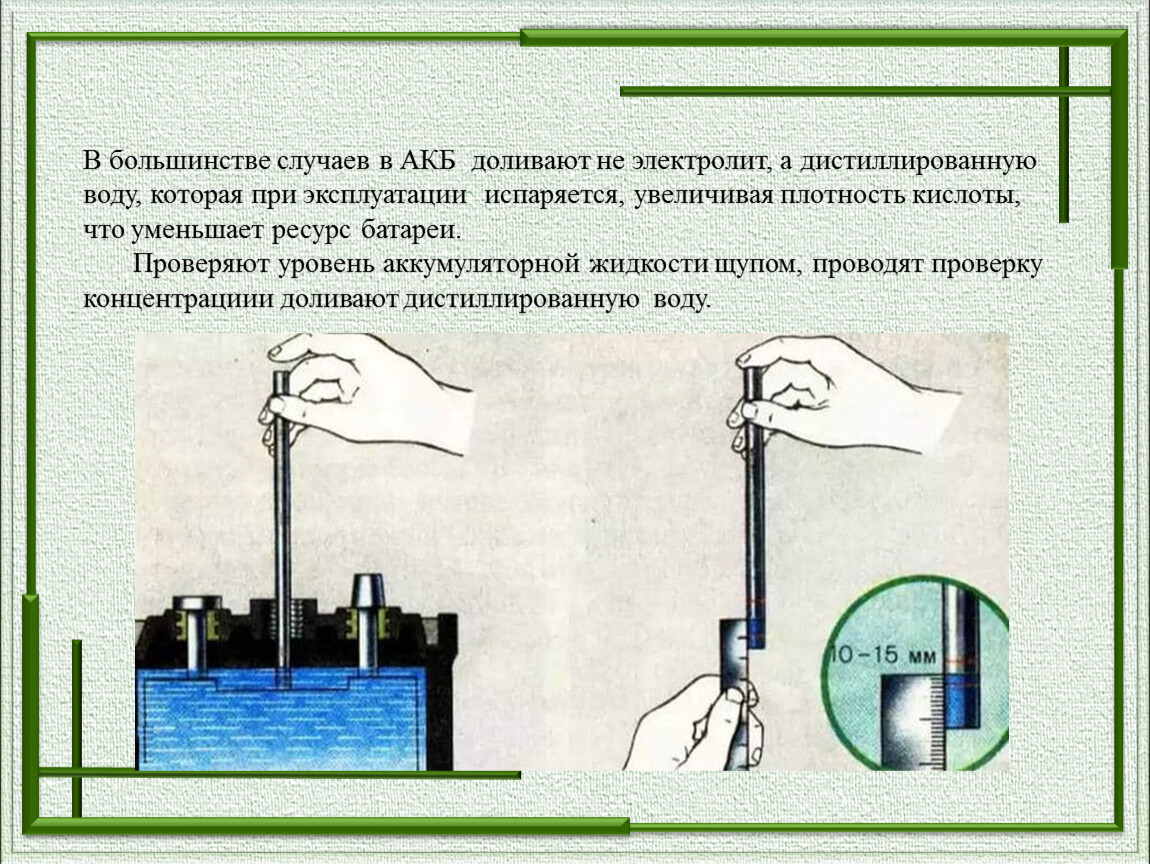 В большинстве случаев в АКБ доливают не электролит, а дистиллированную воду, которая при эксплуатации испаряется, увеличивая плотность кислоты, что уменьшает ресурс батареи.

Проверяют уровень аккумуляторной жидкости щупом, проводят проверку концентрациии доливают дистиллированную воду.

10–15 мм