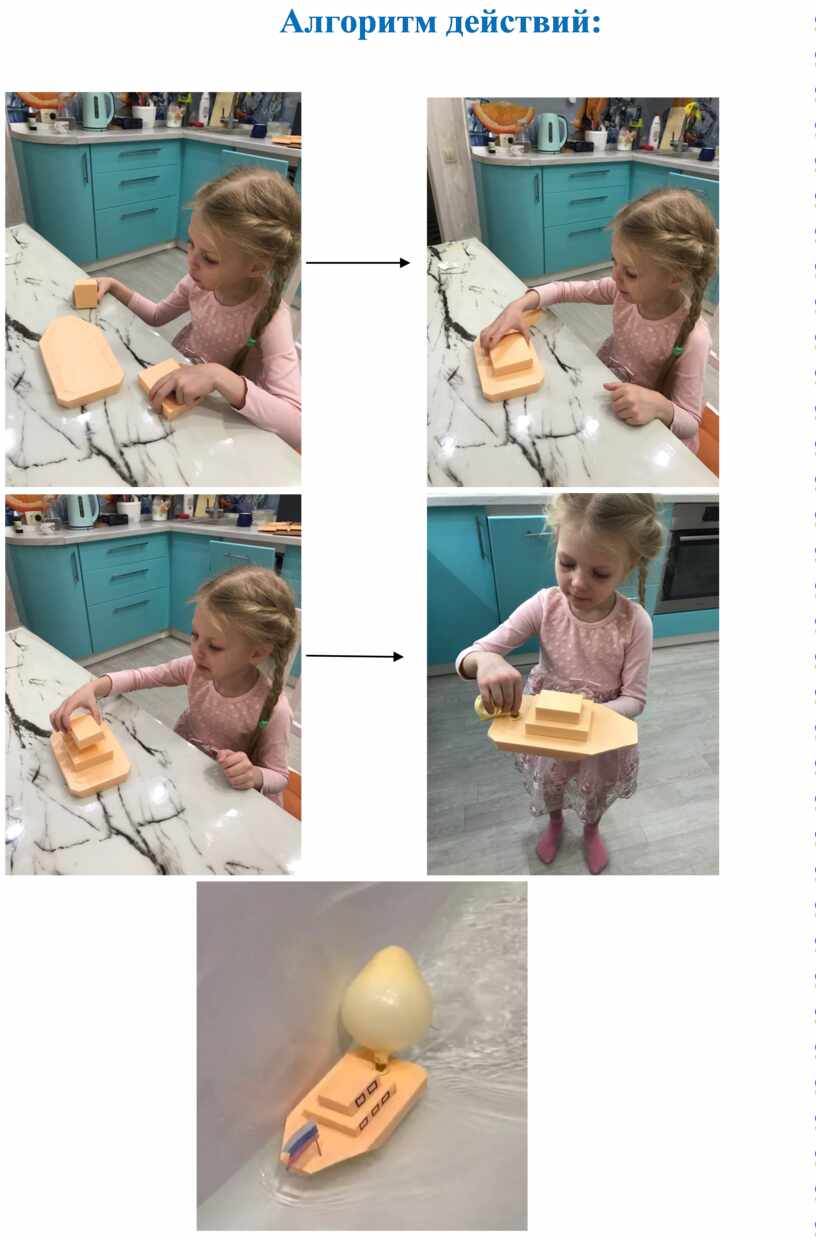 Алгоритм действий: