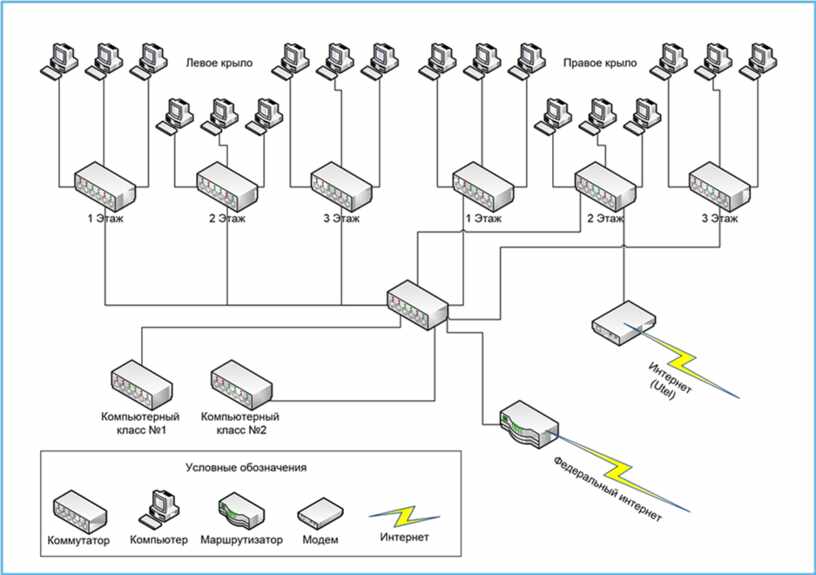 Левое крыло

Правое крыло

1 Этаж

2 Этаж

3 Этаж

1 Этаж

2 Этаж

3 Этаж

Интернет (Utel)

Компьютерный класс №1

Компьютерный класс №2

Федеральный интернет

Условные обозначения

Коммутатор

Компьютер

Маршрутизатор

Модем

Интернет