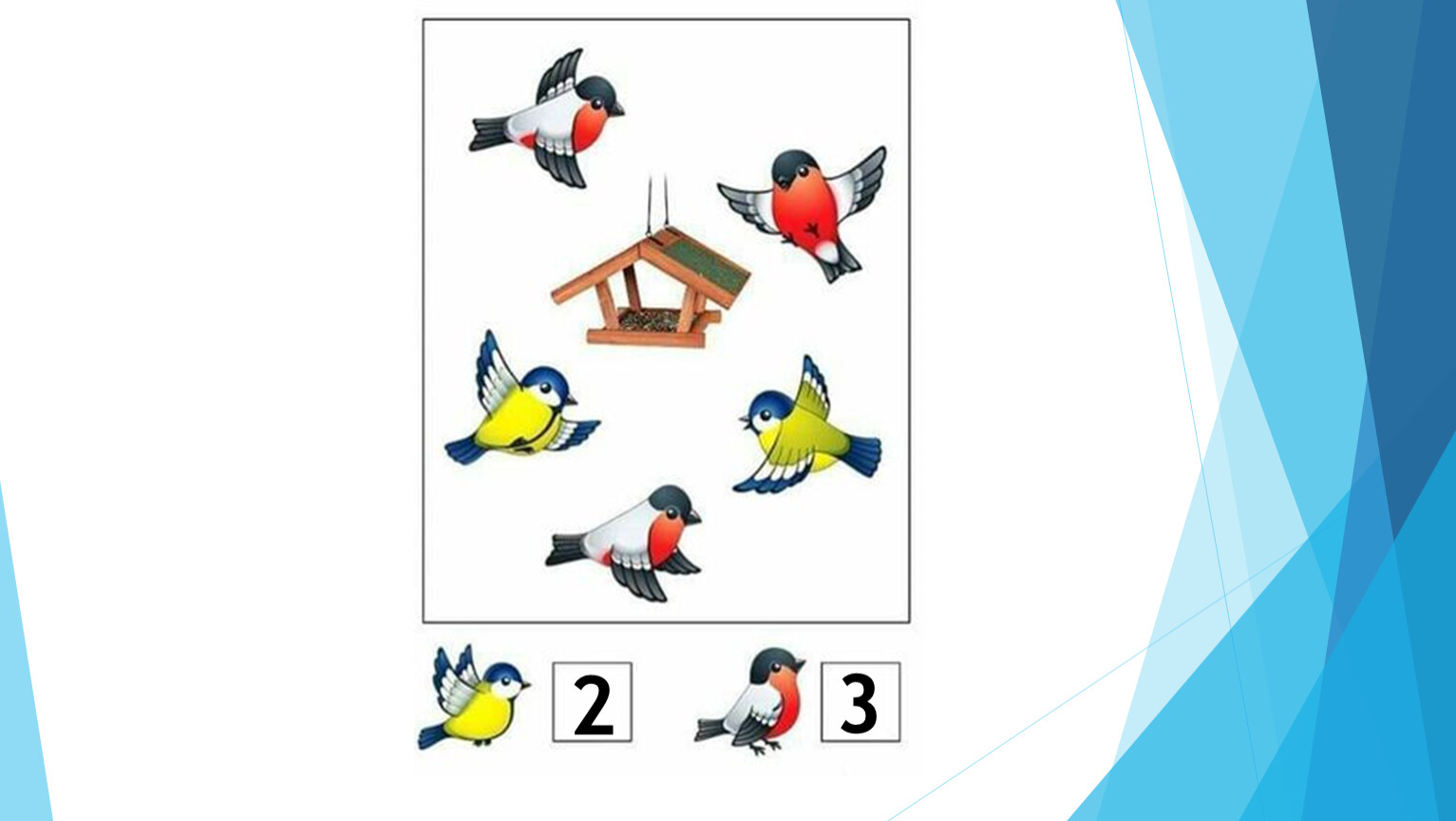 2

3