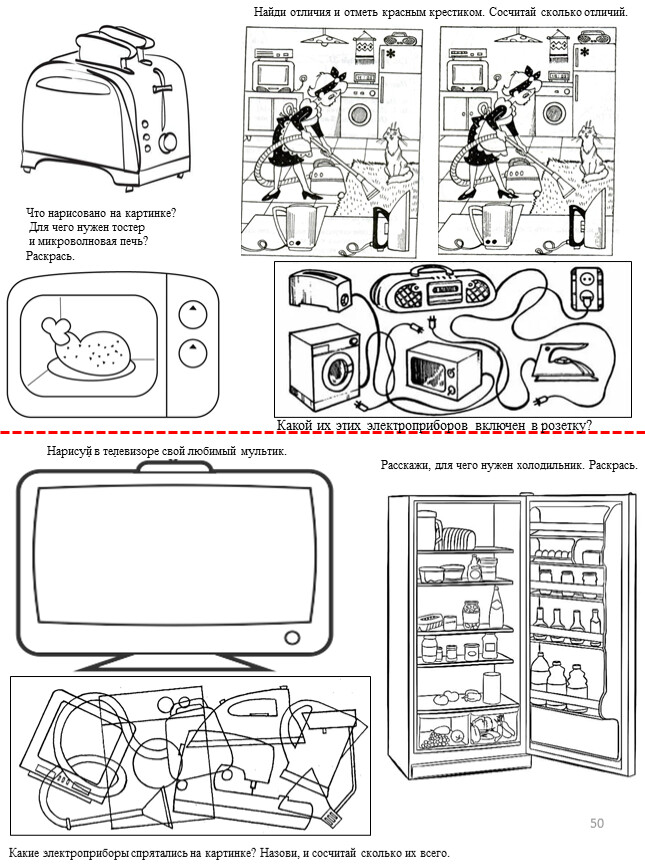 Найди отличия и отметь красным крестиком. Сосчитай сколько отличий.

Что нарисовано на картинке?
Для чего нужен тостер
и микроволновая печь?
Раскрась.

Какой их этих электроприборов включен в розетку?

Нарисуй в телевизоре свой любимый мультик.

Расскажи, для чего нужен холодильник. Раскрась.

50

Какие электроприборы спрятались на картинке? Назови, и сосчитай сколько их всего.