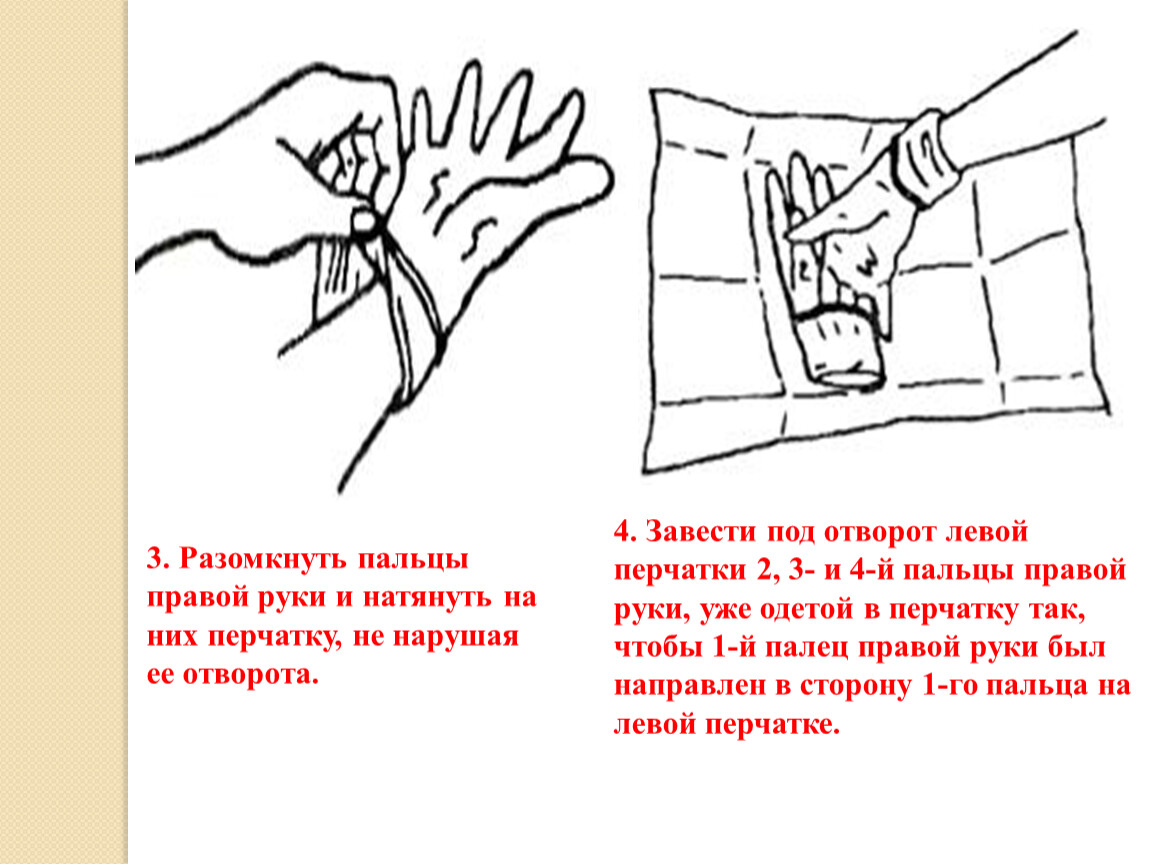 3. Разомкнуть пальцы правой руки и натянуть на них перчатку, не нарушая ее отворота.

4. Завести под отворот левой перчатки 2, 3- и 4-й пальцы правой руки, уже одетой в перчатку так, чтобы 1-й палец правой руки был направлен в сторону 1-го пальца на левой перчатке.