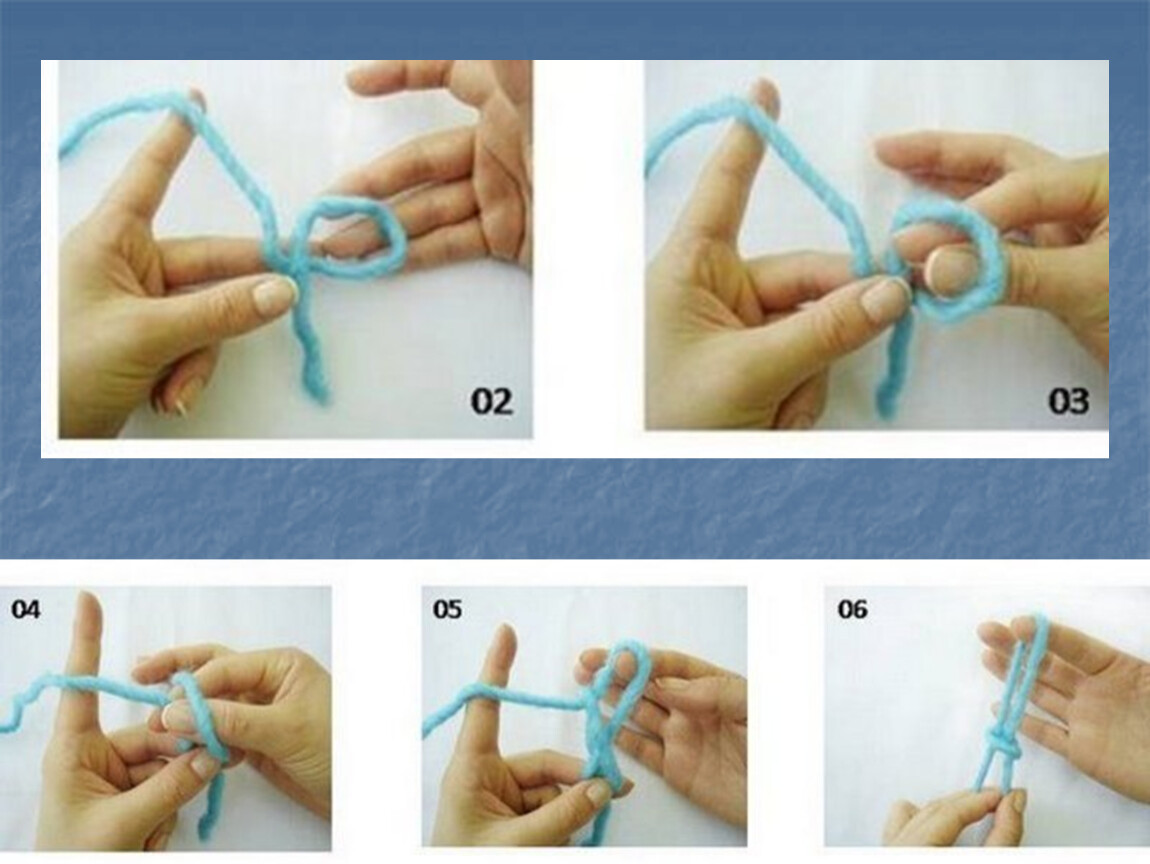 02

03

04

05

06