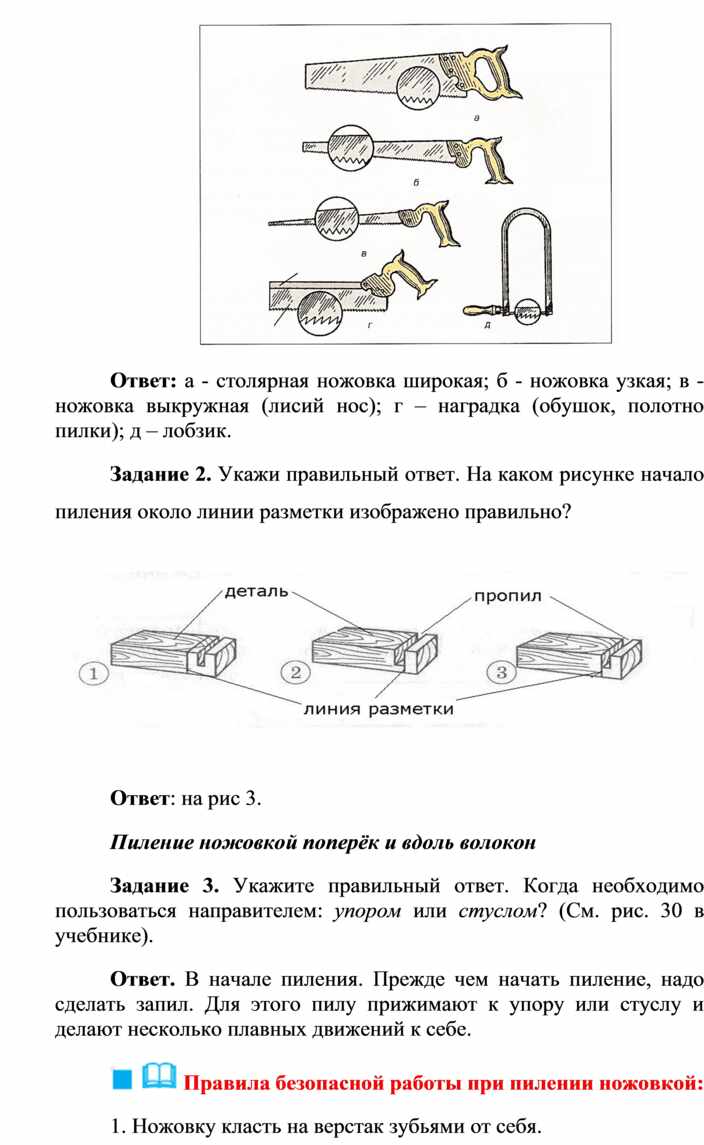 а

б

в

г

д

**Ответ:** а - столярная ножовка широкая; б - ножовка узкая; в - ножовка выкружная (лисий нос); г – наградка (обушок, полотно пилки); д – лобзик.

**Задание 2.** Укажи правильный ответ. На каком рисунке начало пиления около линии разметки изображено правильно?

деталь

пропил

1

2

3

линия разметки

**Ответ**: на рис 3.

***Пиление ножовкой поперёк и вдоль волокон***

**Задание 3.** Укажите правильный ответ. Когда необходимо пользоваться направителем: *упором* или *стуслом*? (См. рис. 30 в учебнике).

**Ответ.** В начале пиления. Прежде чем начать пиление, надо сделать запил. Для этого пилу прижимают к упору или стуслу и делают несколько плавных движений к себе.

**Правила безопасной работы при пилении ножовкой:**

1. Ножовку класть на верстак зубьями от себя.