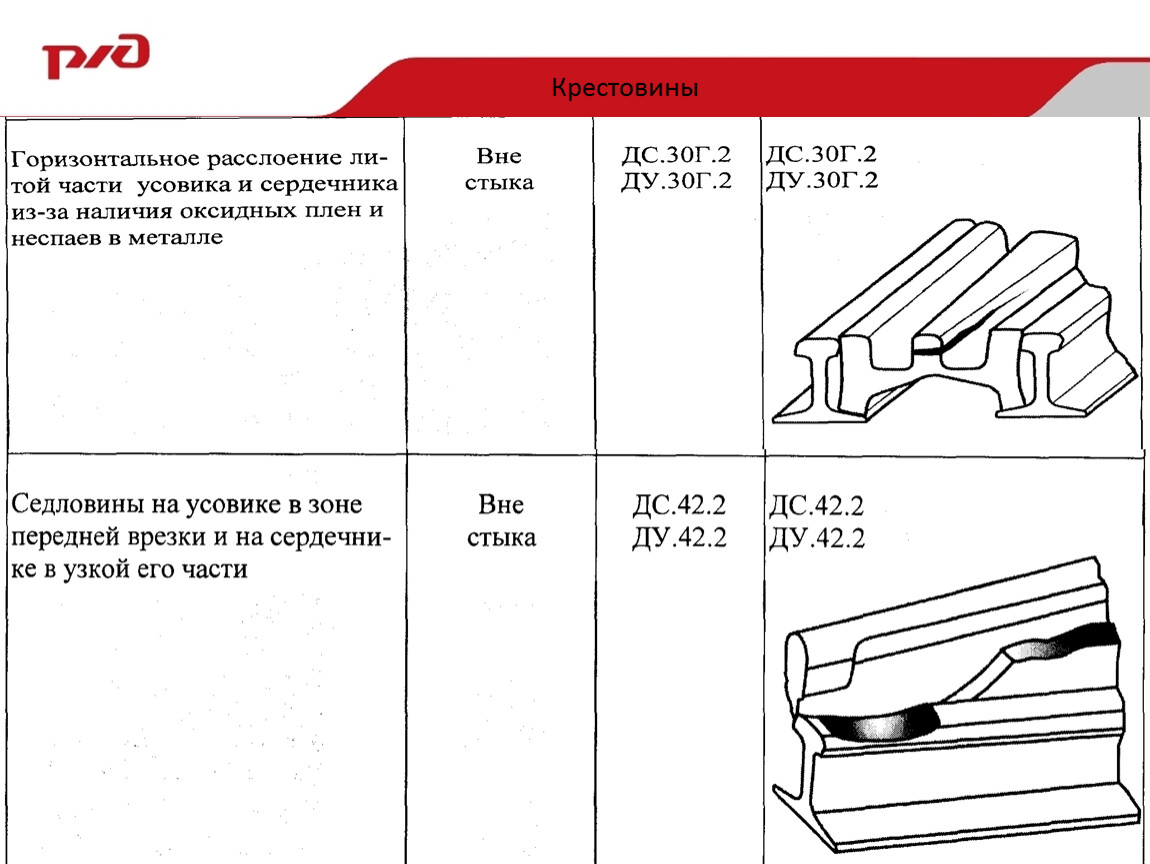 РЖД

Крестовины

| | | | |
|---|---|---|---|
| Горизонтальное расслоение литой части усовика и сердечника из-за наличия оксидных плен и неспаев в металле | Вне стыка | ДС.30Г.2 ДУ.30Г.2 | ДС.30Г.2 ДУ.30Г.2 |
| Седловины на усовике в зоне передней врезки и на сердечнике в узкой его части | Вне стыка | ДС.42.2 ДУ.42.2 | ДС.42.2 ДУ.42.2 |