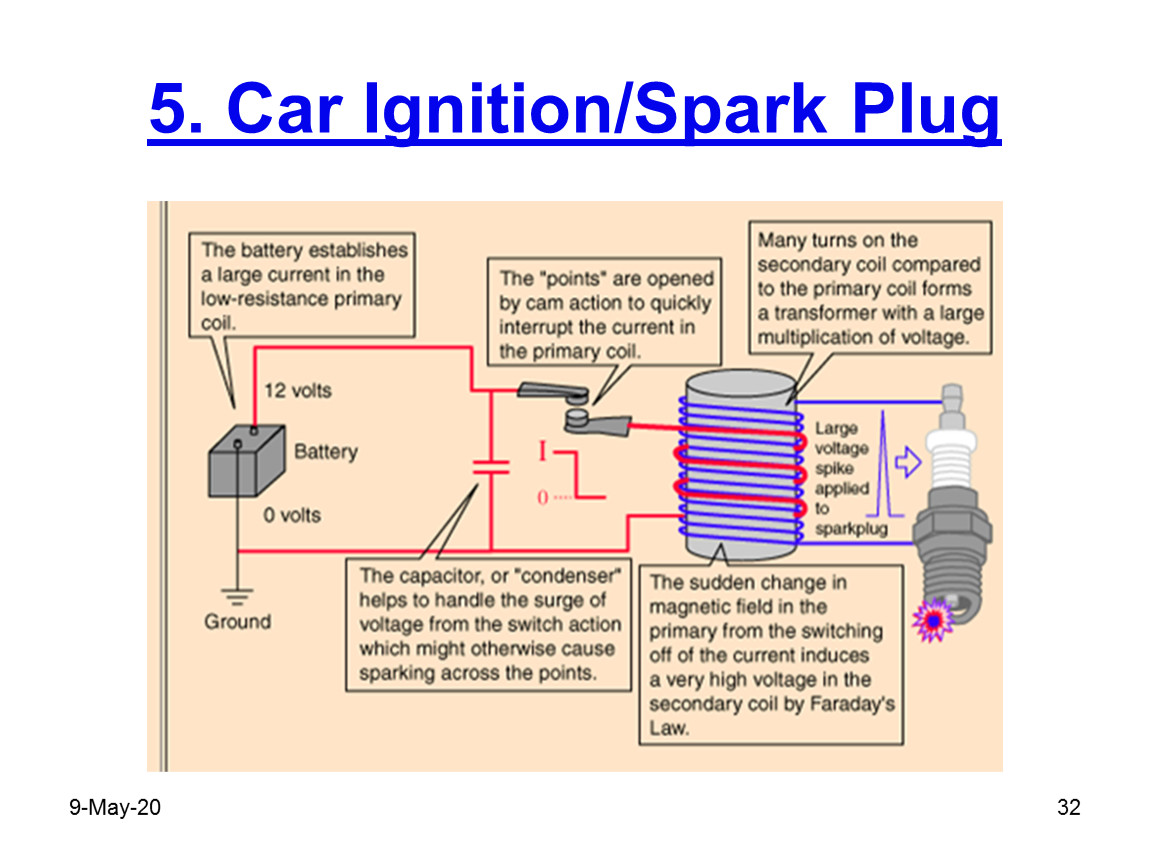 5. Car Ignition/Spark Plug

The battery establishes a large current in the low-resistance primary coil.

The "points" are opened by cam action to quickly interrupt the current in the primary coil.

Many turns on the secondary coil compared to the primary coil forms a transformer with a large multiplication of voltage.

12 volts

Battery

0 volts

Ground

I

0

Large voltage spike applied to sparkplug

The capacitor, or "condenser" helps to handle the surge of voltage from the switch action which might otherwise cause sparking across the points.

The sudden change in magnetic field in the primary from the switching off of the current induces a very high voltage in the secondary coil by Faraday's Law.

9-May-20

32