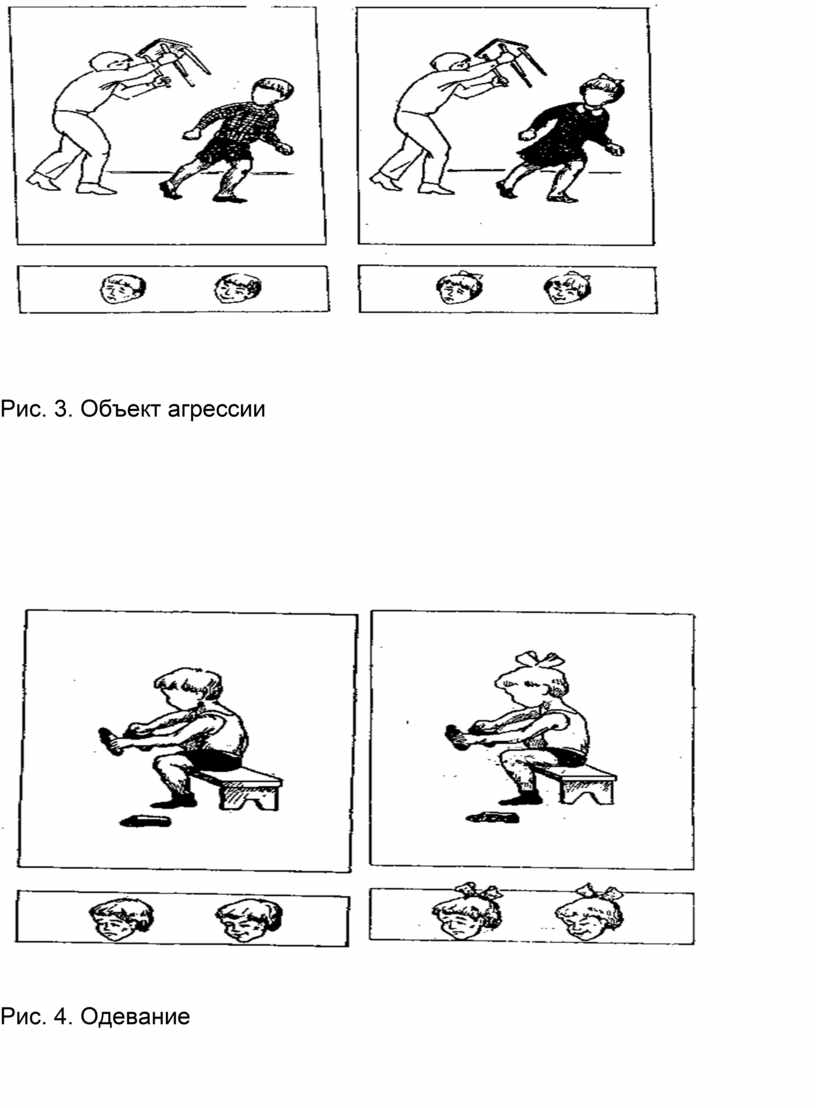 Рис. 3. Объект агрессии

Рис. 4. Одевание