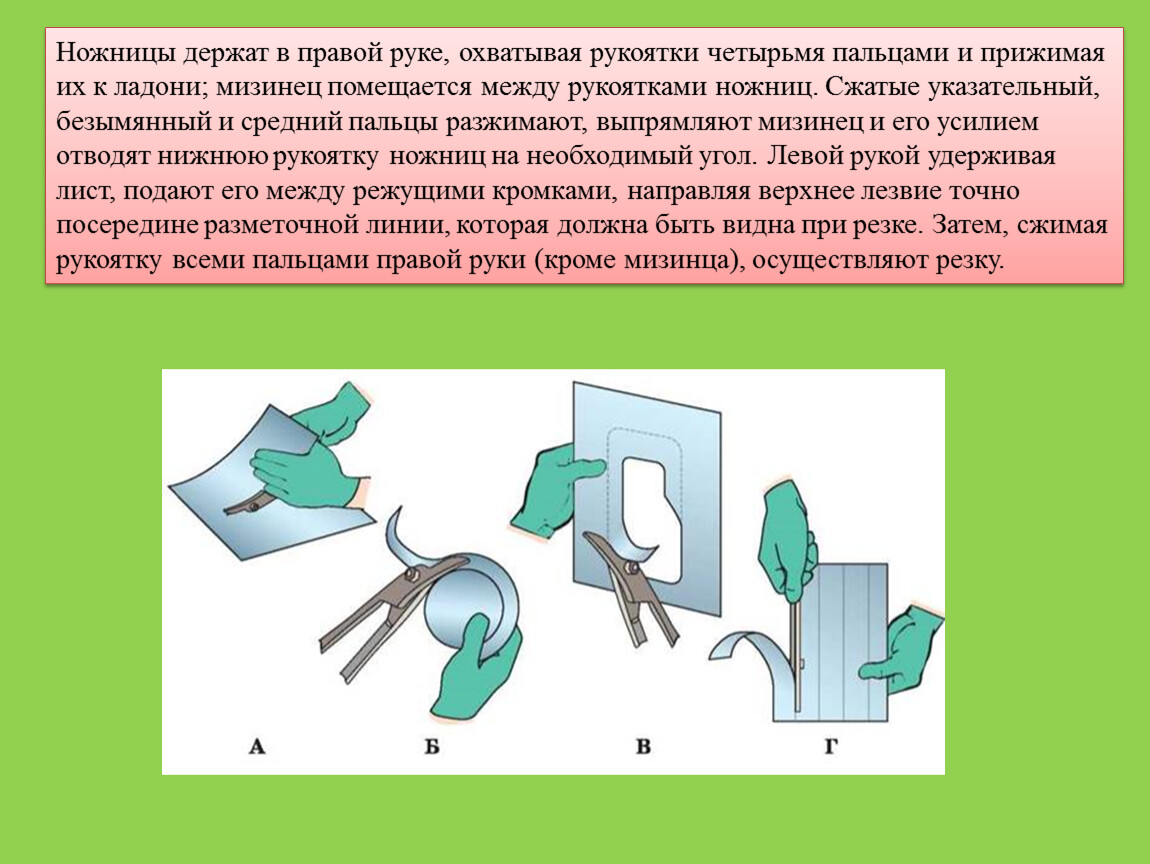 Ножницы держат в правой руке, охватывая рукоятки четырьмя пальцами и прижимая их к ладони; мизинец помещается между рукоятками ножниц. Сжатые указательный, безымянный и средний пальцы разжимают, выпрямляют мизинец и его усилием отводят нижнюю рукоятку ножниц на необходимый угол. Левой рукой удерживая лист, подают его между режущими кромками, направляя верхнее лезвие точно посередине разметочной линии, которая должна быть видна при резке. Затем, сжимая рукоятку всеми пальцами правой руки (кроме мизинца), осуществляют резку.

А Б В Г