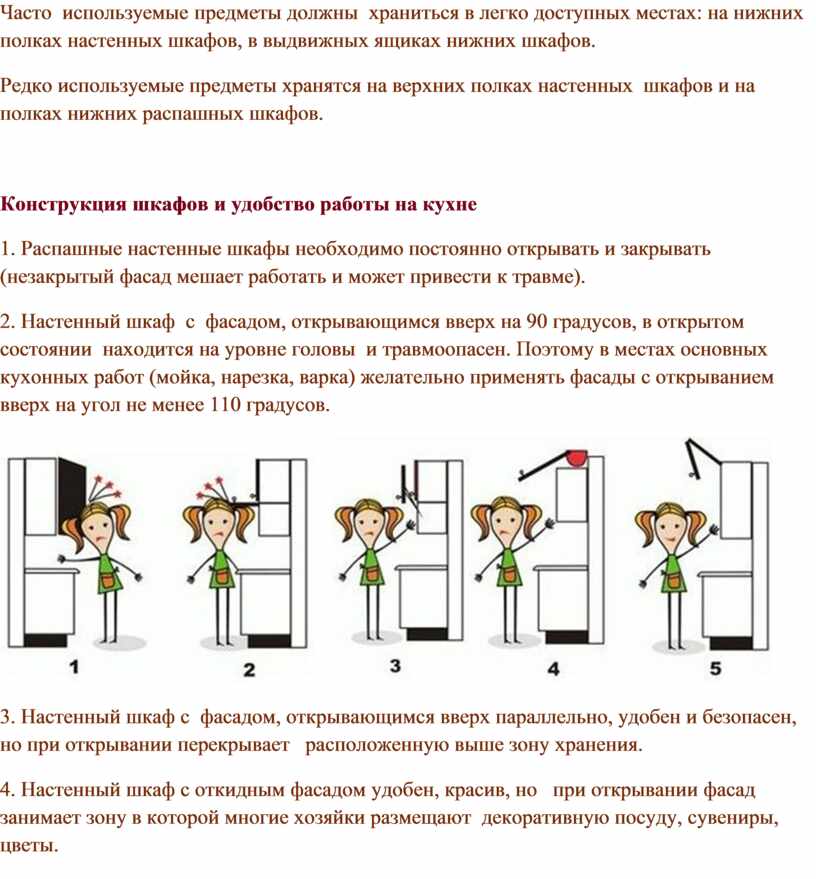 Часто используемые предметы должны храниться в легко доступных местах: на нижних полках настенных шкафов, в выдвижных ящиках нижних шкафов.

Редко используемые предметы хранятся на верхних полках настенных шкафов и на полках нижних распашных шкафов.

Конструкция шкафов и удобство работы на кухне

1. Распашные настенные шкафы необходимо постоянно открывать и закрывать (незакрытый фасад мешает работать и может привести к травме).

2. Настенный шкаф с фасадом, открывающимся вверх на 90 градусов, в открытом состоянии находится на уровне головы и травмоопасен. Поэтому в местах основных кухонных работ (мойка, нарезка, варка) желательно применять фасады с открыванием вверх на угол не менее 110 градусов.

1 2 3 4 5

3. Настенный шкаф с фасадом, открывающимся вверх параллельно, удобен и безопасен, но при открывании перекрывает расположенную выше зону хранения.

4. Настенный шкаф с откидным фасадом удобен, красив, но при открывании фасад занимает зону в которой многие хозяйки размещают декоративную посуду, сувениры, цветы.