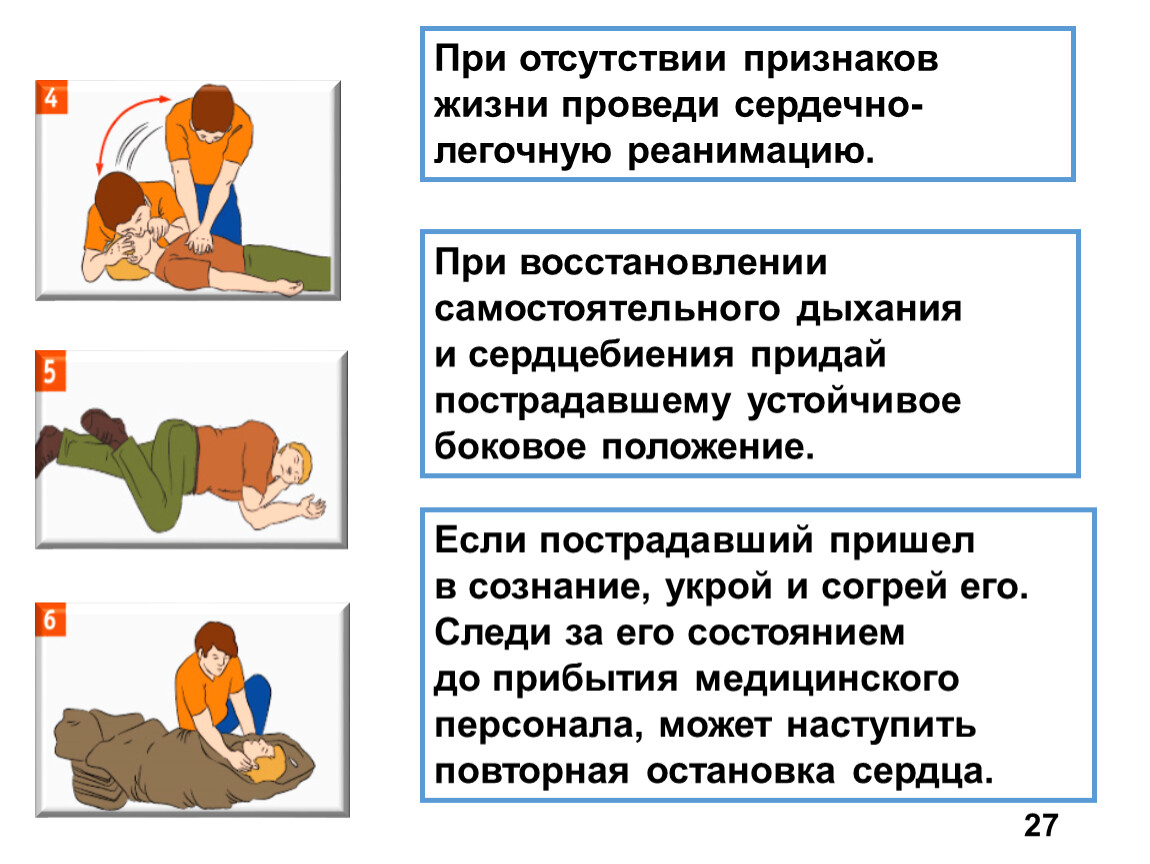 4

При отсутствии признаков жизни проведи сердечно-легочную реанимацию.

5

При восстановлении самостоятельного дыхания и сердцебиения придай пострадавшему устойчивое боковое положение.

6

Если пострадавший пришел в сознание, укрой и согрей его. Следи за его состоянием до прибытия медицинского персонала, может наступить повторная остановка сердца.

27