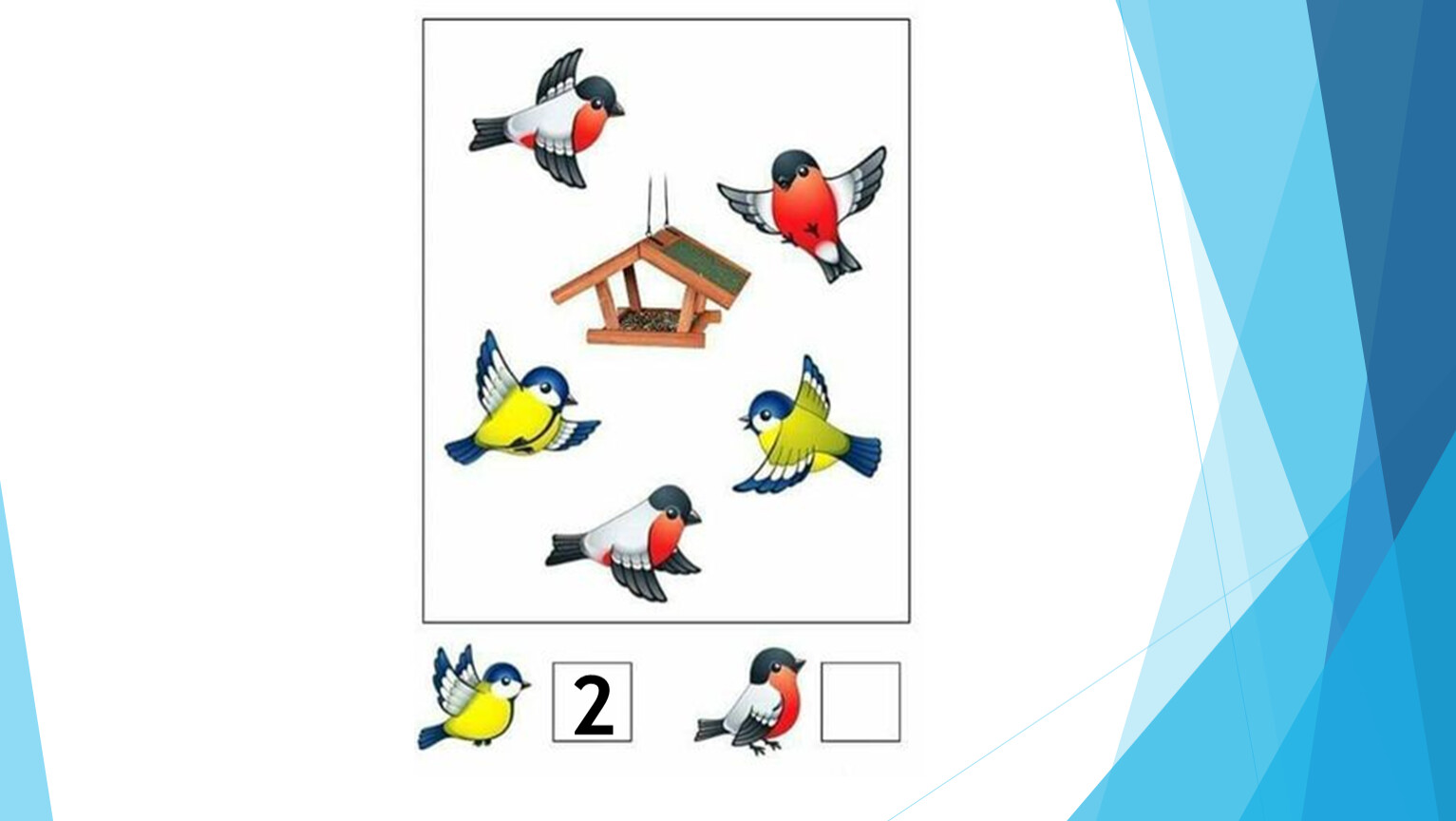 2