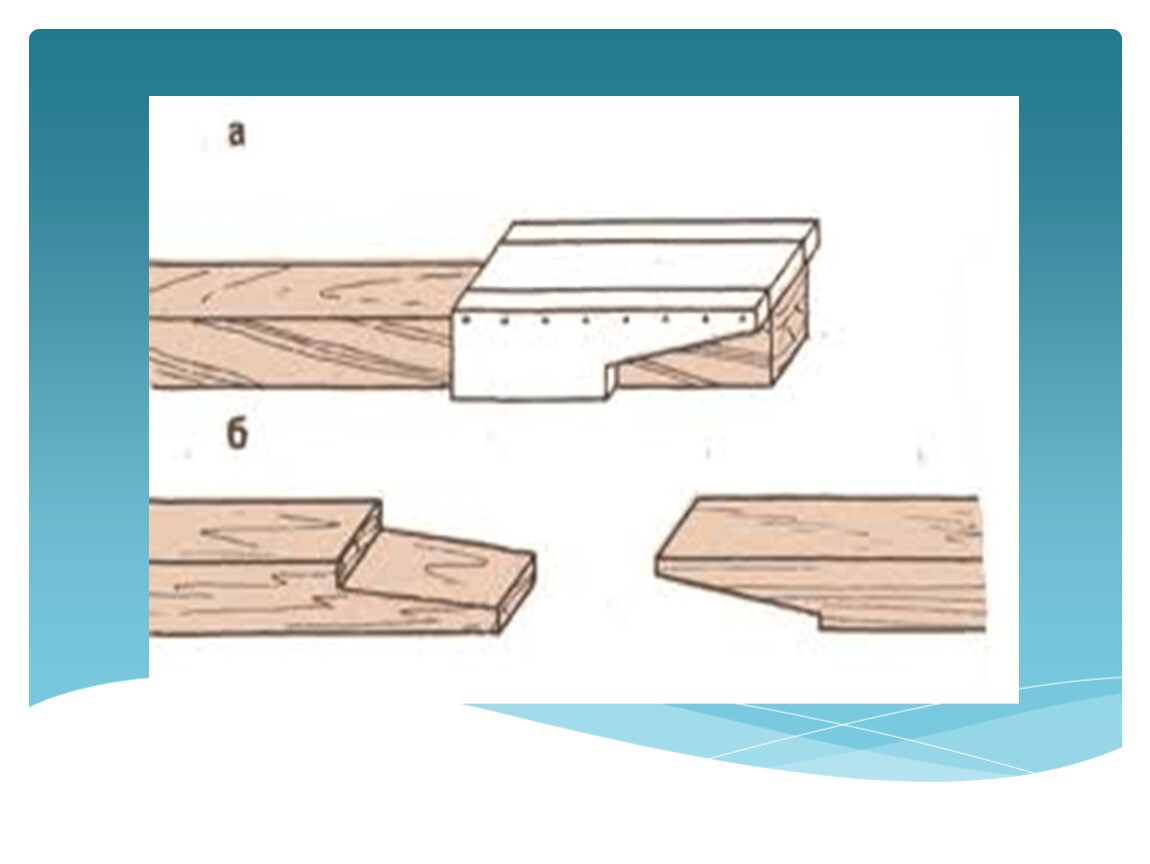 а

б