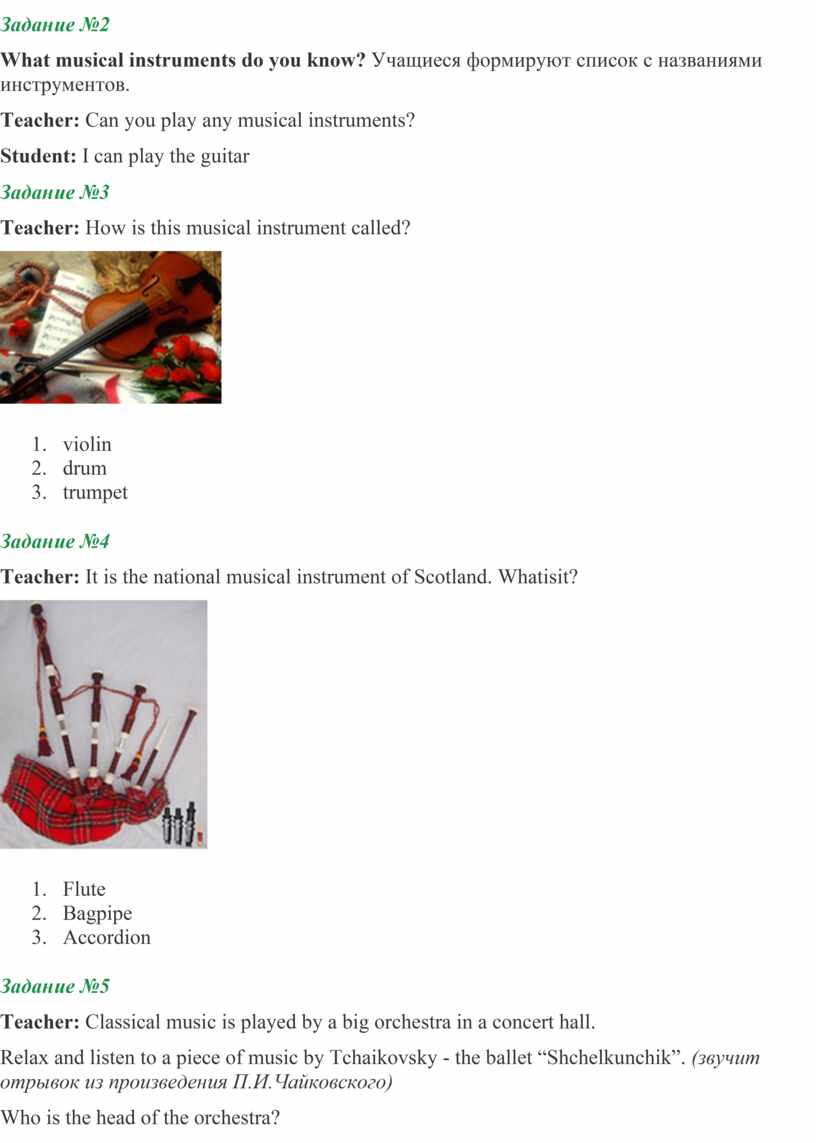 Задание №2

What musical instruments do you know? Учащиеся формируют список с названиями инструментов.

Teacher: Can you play any musical instruments?

Student: I can play the guitar

Задание №3

Teacher: How is this musical instrument called?

1. violin
2. drum
3. trumpet

Задание №4

Teacher: It is the national musical instrument of Scotland. Whatisit?

1. Flute
2. Bagpipe
3. Accordion

Задание №5

Teacher: Classical music is played by a big orchestra in a concert hall.

Relax and listen to a piece of music by Tchaikovsky - the ballet “Shchelkunchik”. (звучит отрывок из произведения П.И.Чайковского)

Who is the head of the orchestra?