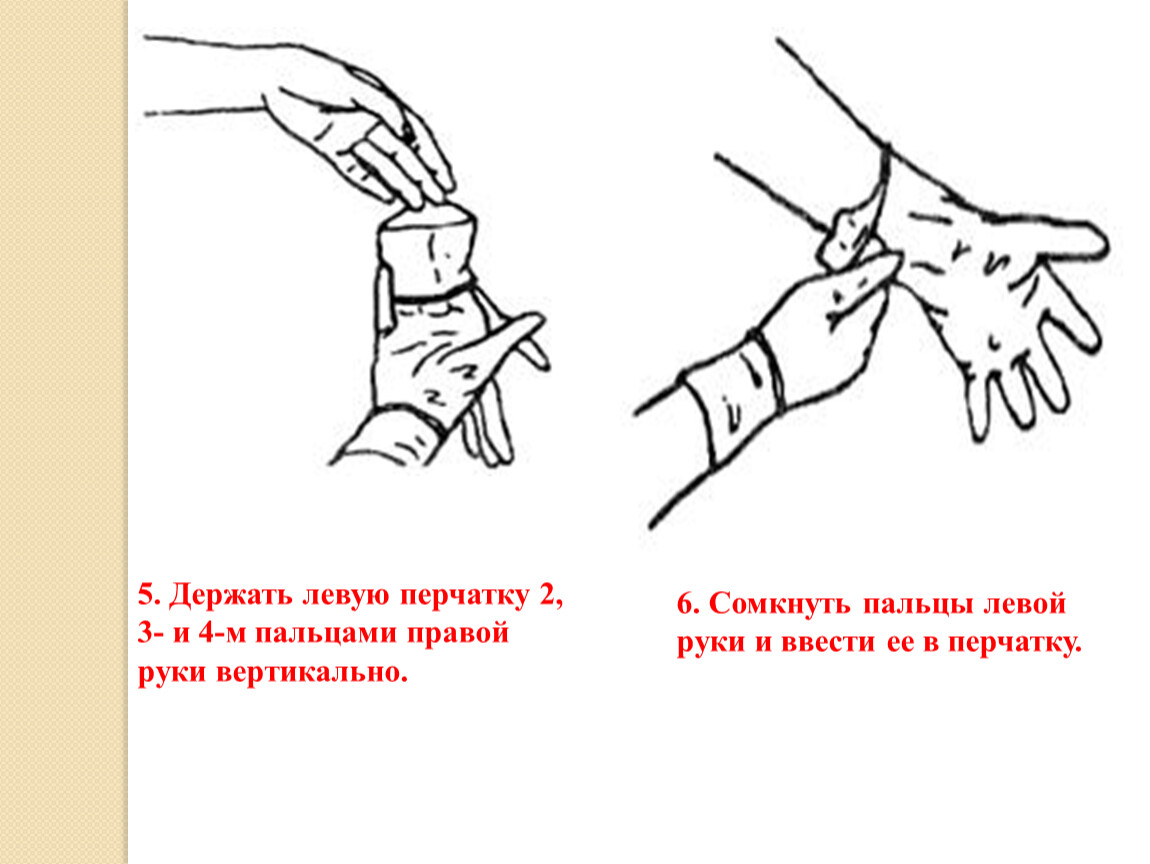 5. Держать левую перчатку 2, 3- и 4-м пальцами правой руки вертикально.

6. Сомкнуть пальцы левой руки и ввести ее в перчатку.