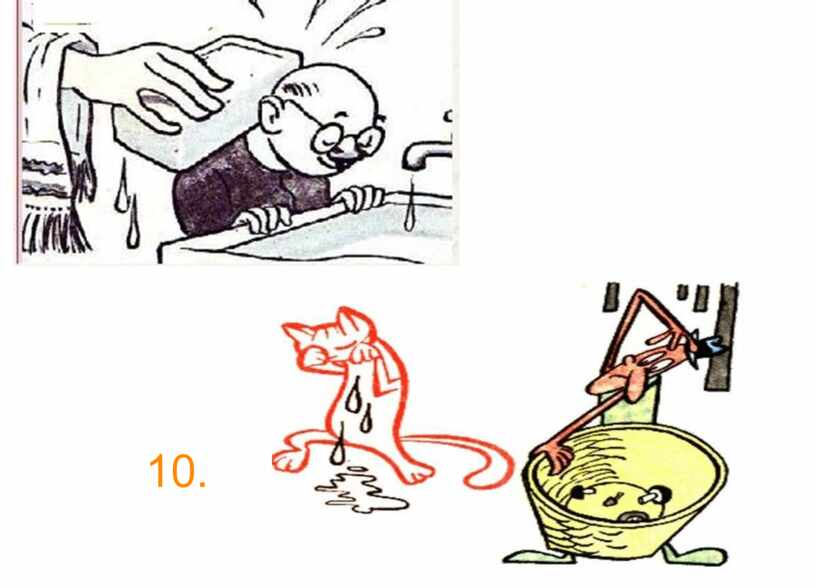 10.