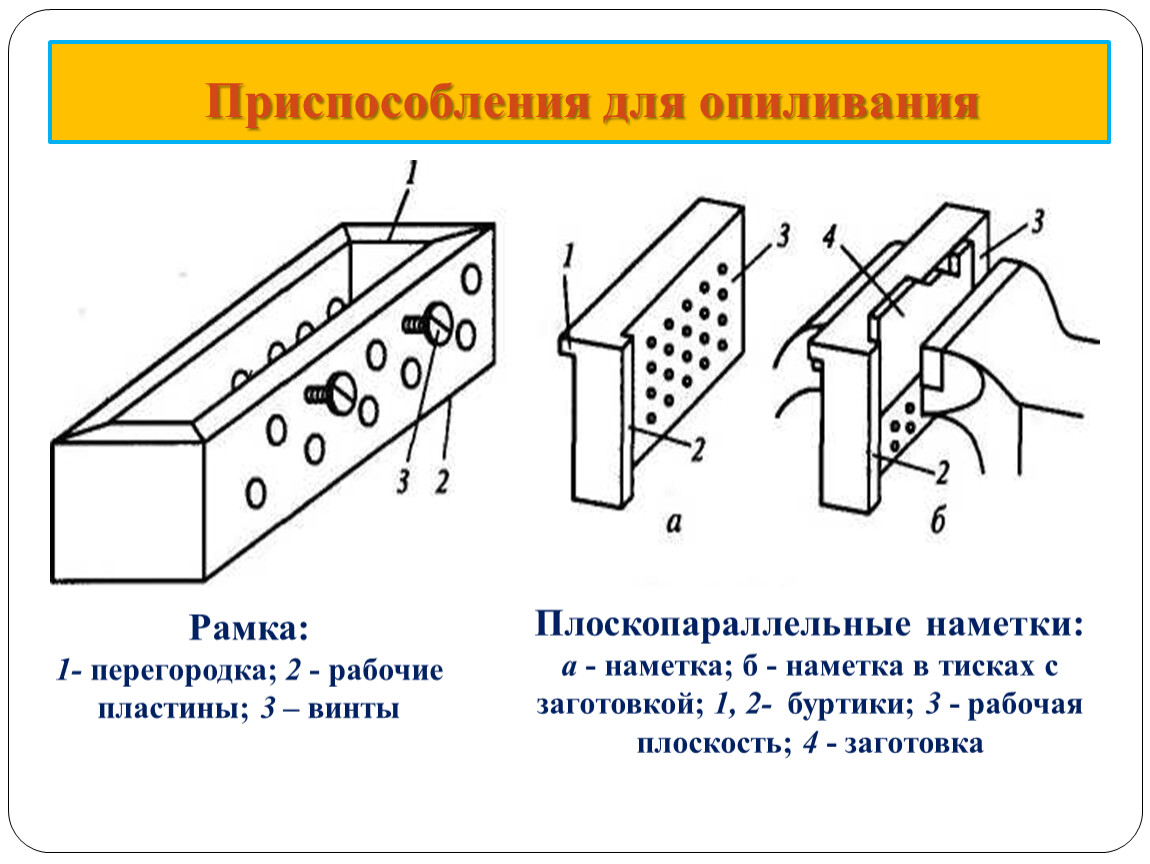 Приспособления для опиливания

1

3 2

1

3

2

а

4

3

2

б

Рамка:
1- перегородка; 2 - рабочие пластины; 3 – винты

Плоскопараллельные наметки:
а - наметка; б - наметка в тисках с заготовкой; 1, 2- буртики; 3 - рабочая плоскость; 4 - заготовка