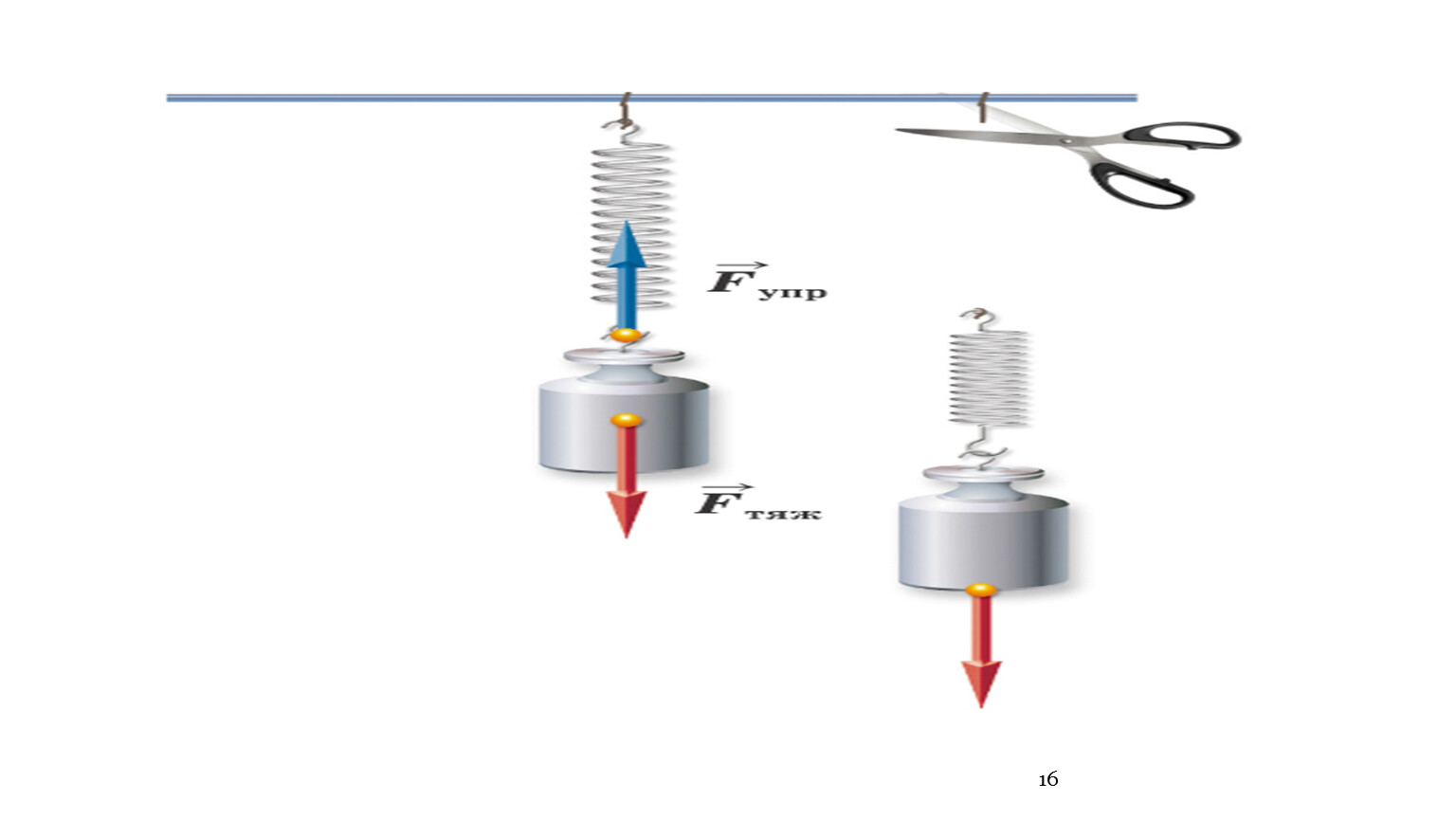 $\vec{F}_{упр}$

$\vec{F}_{тяж}$

16