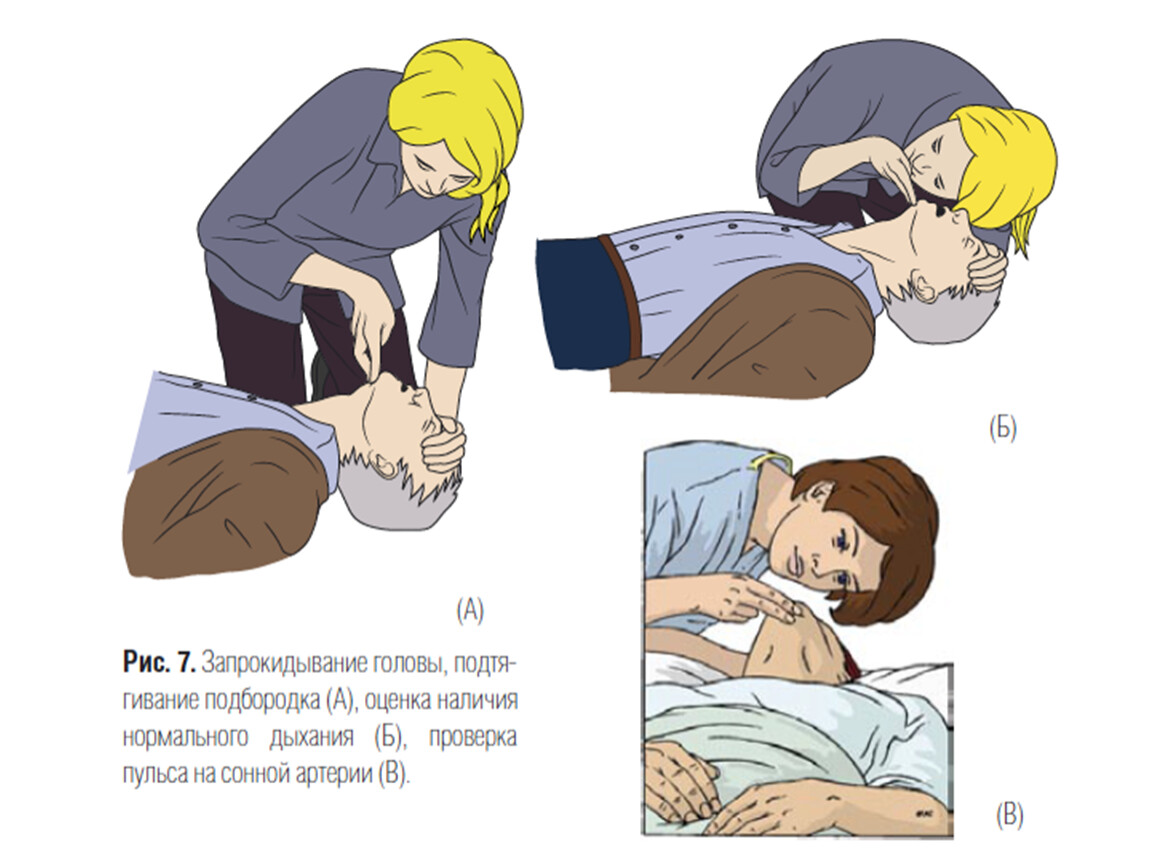 (Б)

(А)

**Рис. 7.** Запрокидывание головы, подтягивание подбородка (А), оценка наличия нормального дыхания (Б), проверка пульса на сонной артерии (В).

(В)