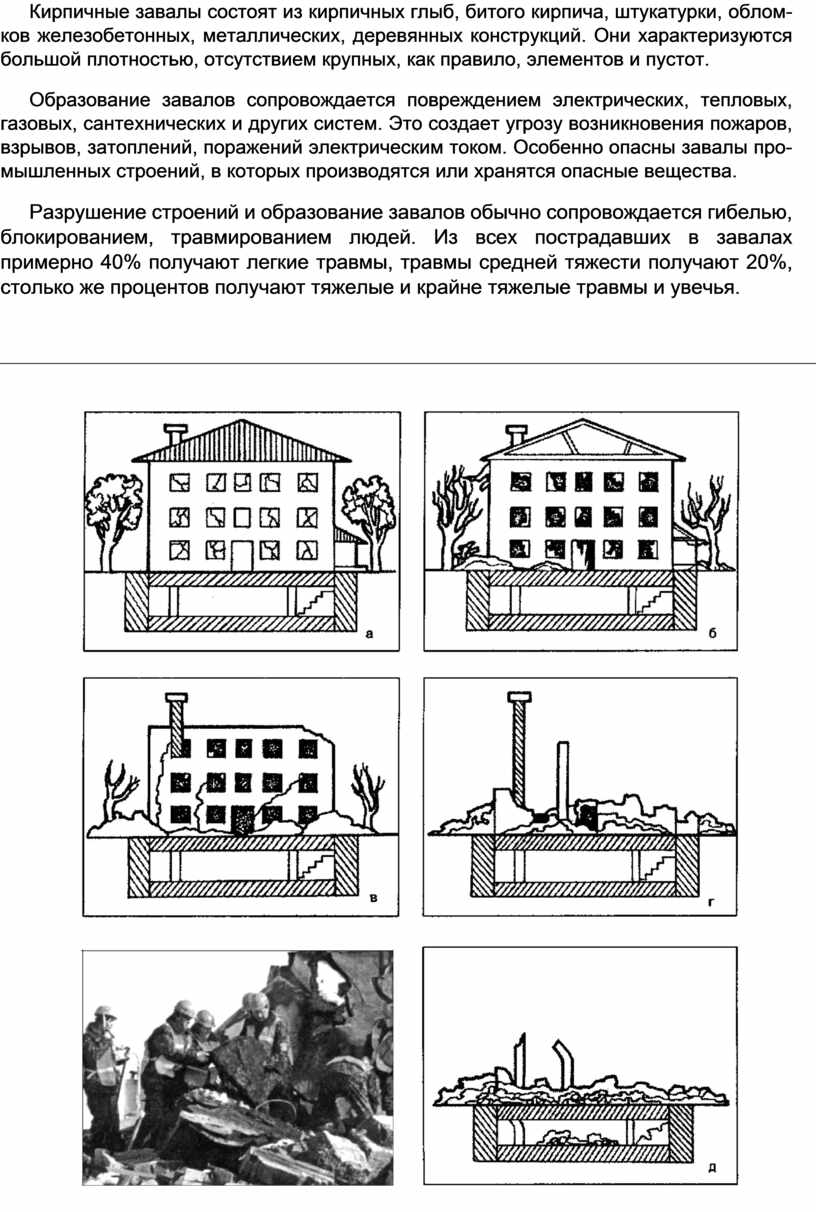 Кирпичные завалы состоят из кирпичных глыб, битого кирпича, штукатурки, обломков железобетонных, металлических, деревянных конструкций. Они характеризуются большой плотностью, отсутствием крупных, как правило, элементов и пустот.

Образование завалов сопровождается повреждением электрических, тепловых, газовых, сантехнических и других систем. Это создает угрозу возникновения пожаров, взрывов, затоплений, поражений электрическим током. Особенно опасны завалы промышленных строений, в которых производятся или хранятся опасные вещества.

Разрушение строений и образование завалов обычно сопровождается гибелью, блокированием, травмированием людей. Из всех пострадавших в завалах примерно 40% получают легкие травмы, травмы средней тяжести получают 20%, столько же процентов получают тяжелые и крайне тяжелые травмы и увечья.

а

б

в

г

д