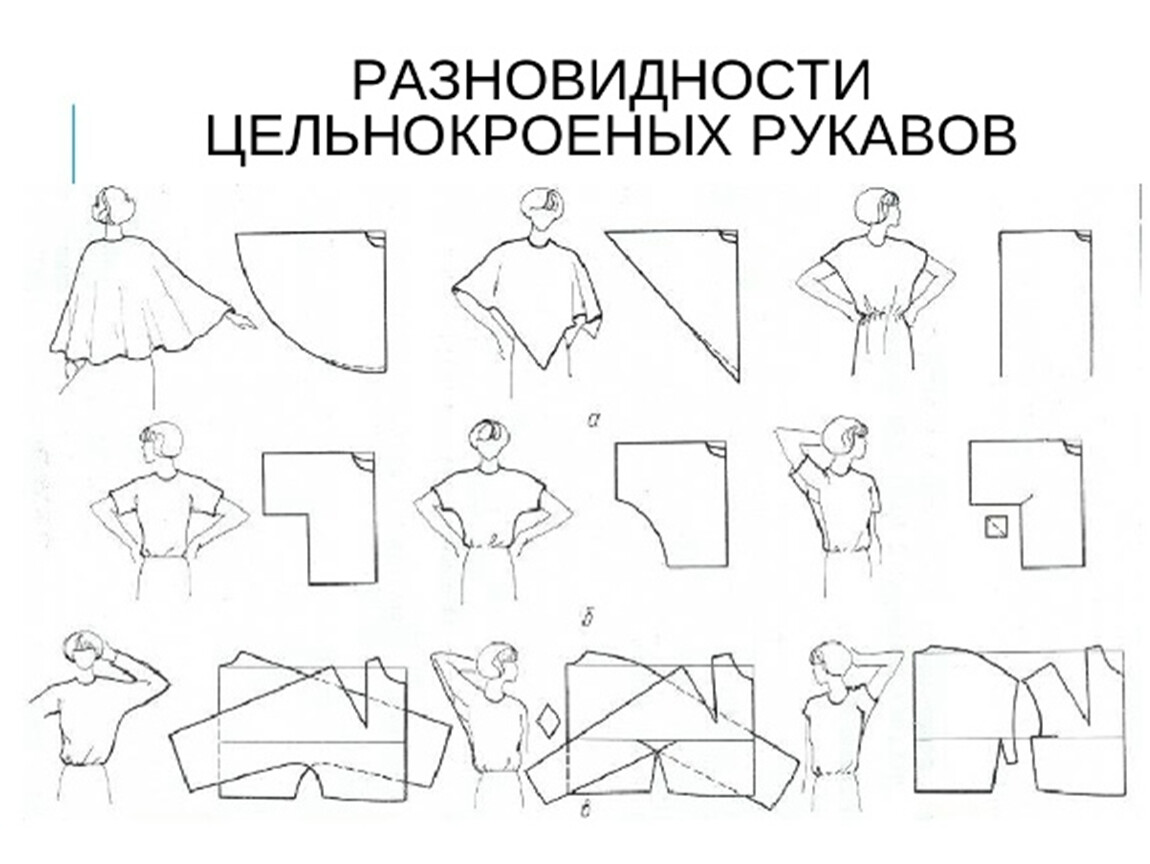 РАЗНОВИДНОСТИ ЦЕЛЬНОКРОЕНЫХ РУКАВОВ

а

б

в