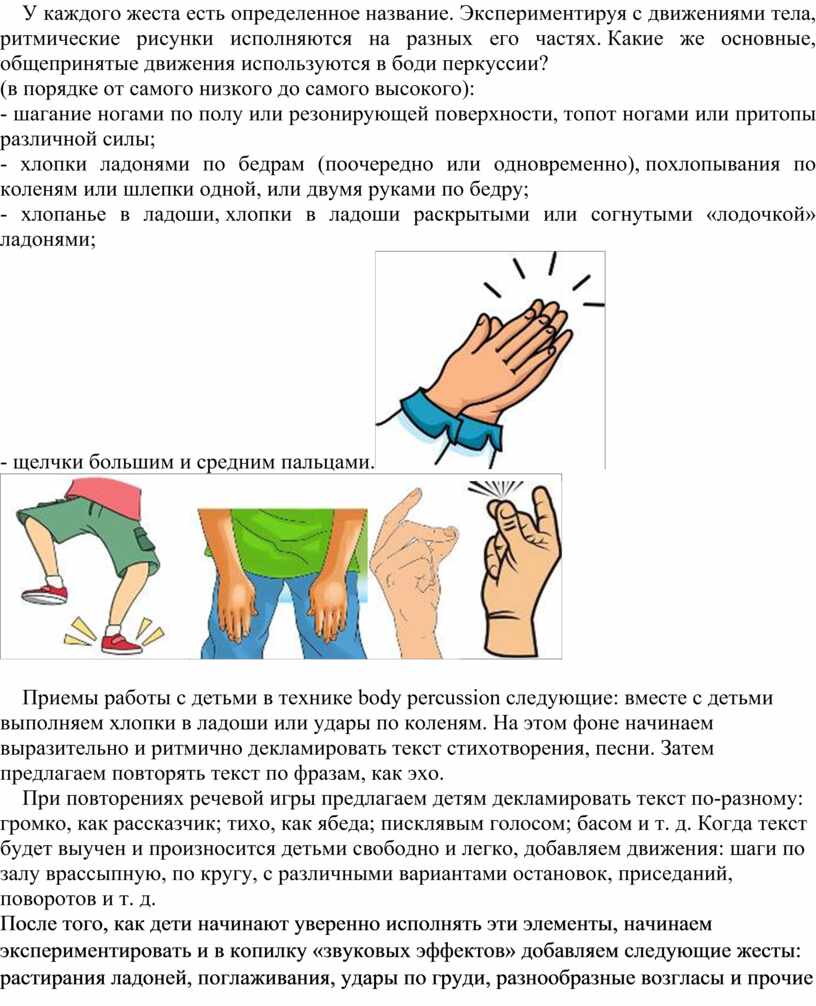 У каждого жеста есть определенное название. Экспериментируя с движениями тела, ритмические рисунки исполняются на разных его частях. Какие же основные, общепринятые движения используются в боди перкуссии?
(в порядке от самого низкого до самого высокого):
- шагание ногами по полу или резонирующей поверхности, топот ногами или притопы различной силы;
- хлопки ладонями по бедрам (поочередно или одновременно), похлопывания по коленям или шлепки одной, или двумя руками по бедру;
- хлопанье в ладоши, хлопки в ладоши раскрытыми или согнутыми «лодочкой» ладонями;
- щелчки большим и средним пальцами.

Приемы работы с детьми в технике body percussion следующие: вместе с детьми выполняем хлопки в ладоши или удары по коленям. На этом фоне начинаем выразительно и ритмично декламировать текст стихотворения, песни. Затем предлагаем повторять текст по фразам, как эхо.
При повторениях речевой игры предлагаем детям декламировать текст по-разному: громко, как рассказчик; тихо, как ябеда; писклявым голосом; басом и т. д. Когда текст будет выучен и произносится детьми свободно и легко, добавляем движения: шаги по залу врассыпную, по кругу, с различными вариантами остановок, приседаний, поворотов и т. д.
После того, как дети начинают уверенно исполнять эти элементы, начинаем экспериментировать и в копилку «звуковых эффектов» добавляем следующие жесты: растирания ладоней, поглаживания, удары по груди, разнообразные возгласы и прочие