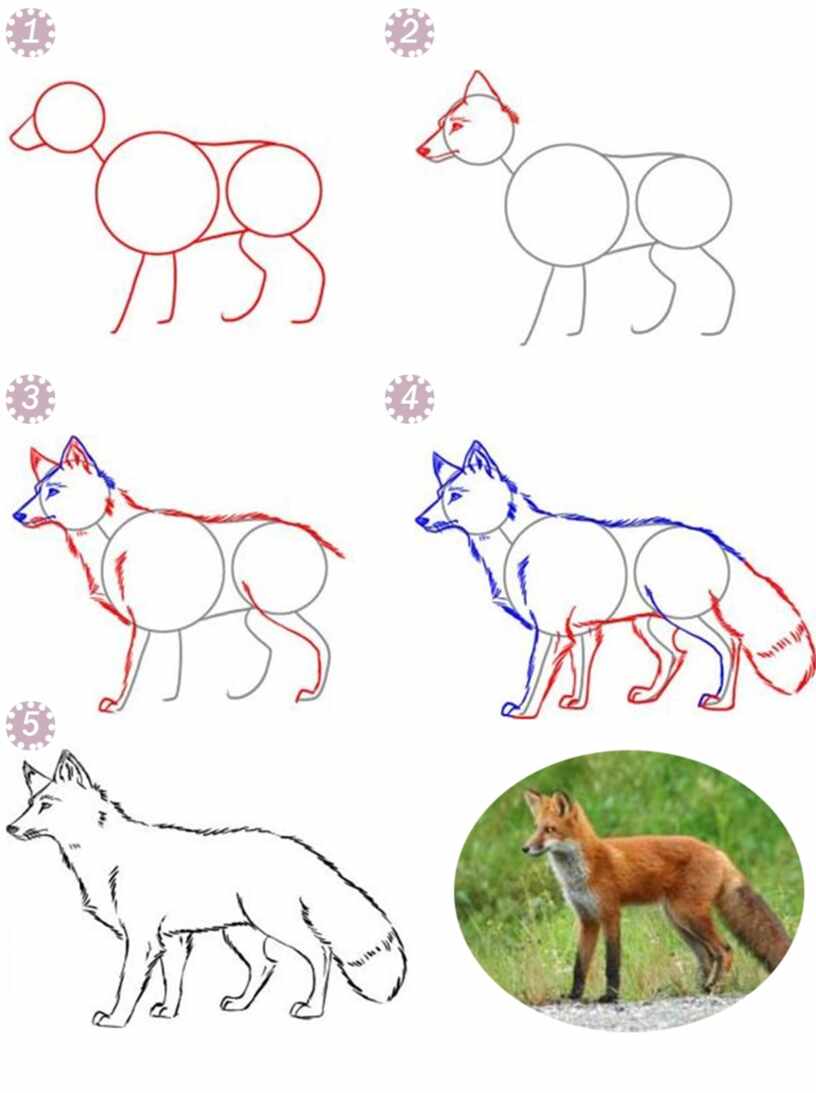 1
2
3
4
5