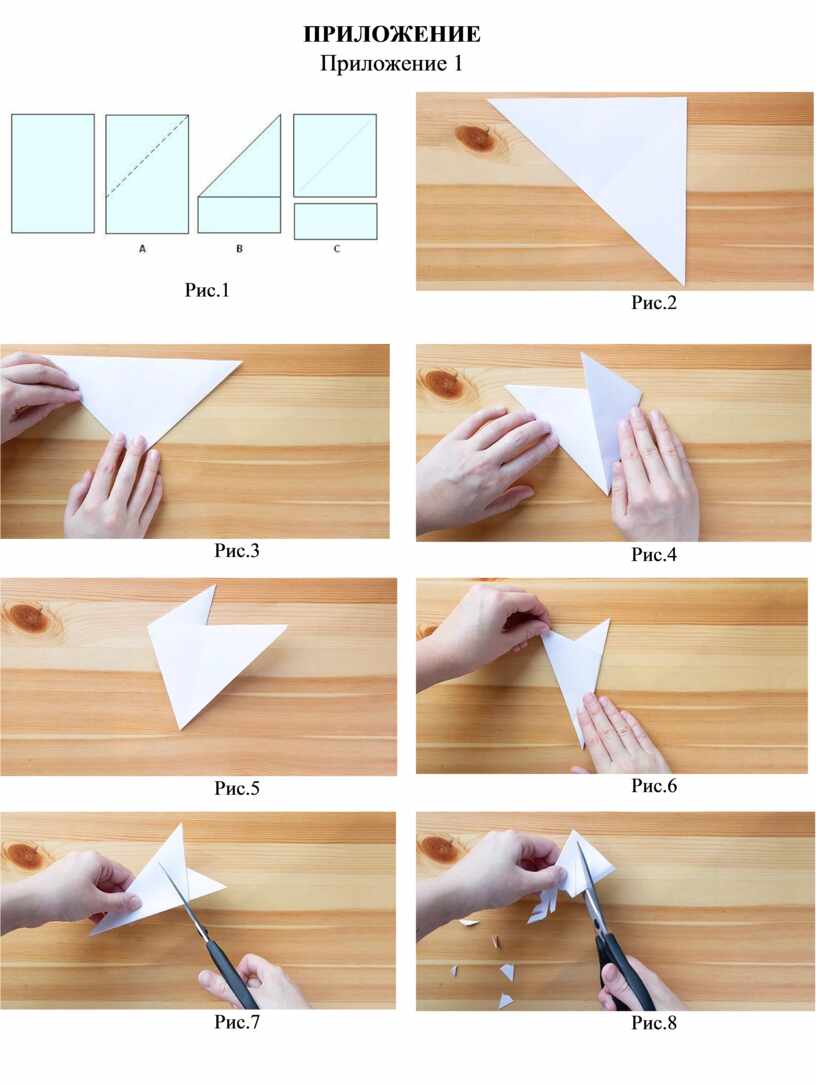 ПРИЛОЖЕНИЕ
Приложение 1

A B C

Рис.1

Рис.2

Рис.3

Рис.4

Рис.5

Рис.6

Рис.7

Рис.8