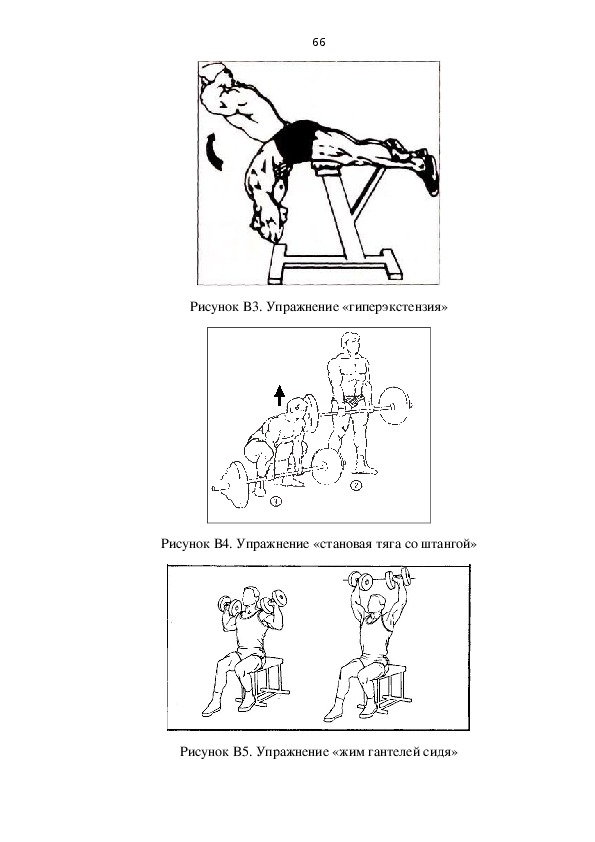 66

Рисунок В3. Упражнение «гиперэкстензия»

1

2

Рисунок В4. Упражнение «становая тяга со штангой»

Рисунок В5. Упражнение «жим гантелей сидя»