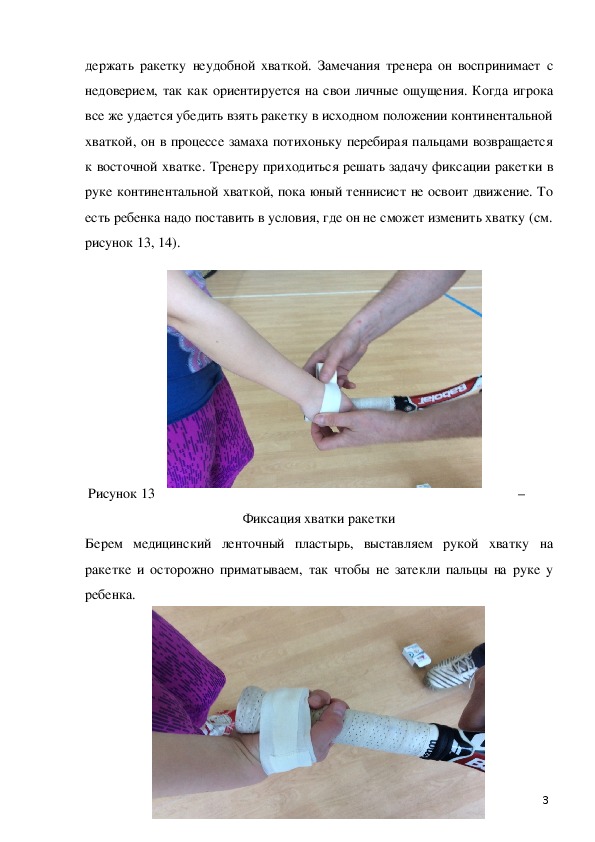 держать ракетку неудобной хваткой. Замечания тренера он воспринимает с недоверием, так как ориентируется на свои личные ощущения. Когда игрока все же удается убедить взять ракетку в исходном положении континентальной хваткой, он в процессе замаха потихоньку перебирая пальцами возвращается к восточной хватке. Тренеру приходиться решать задачу фиксации ракетки в руке континентальной хваткой, пока юный теннисист не освоит движение. То есть ребенка надо поставить в условия, где он не сможет изменить хватку (см. рисунок 13, 14).

Babolat

Рисунок 13 –

Фиксация хватки ракетки

Берем медицинский ленточный пластырь, выставляем рукой хватку на ракетке и осторожно приматываем, так чтобы не затекли пальцы на руке у ребенка.

3