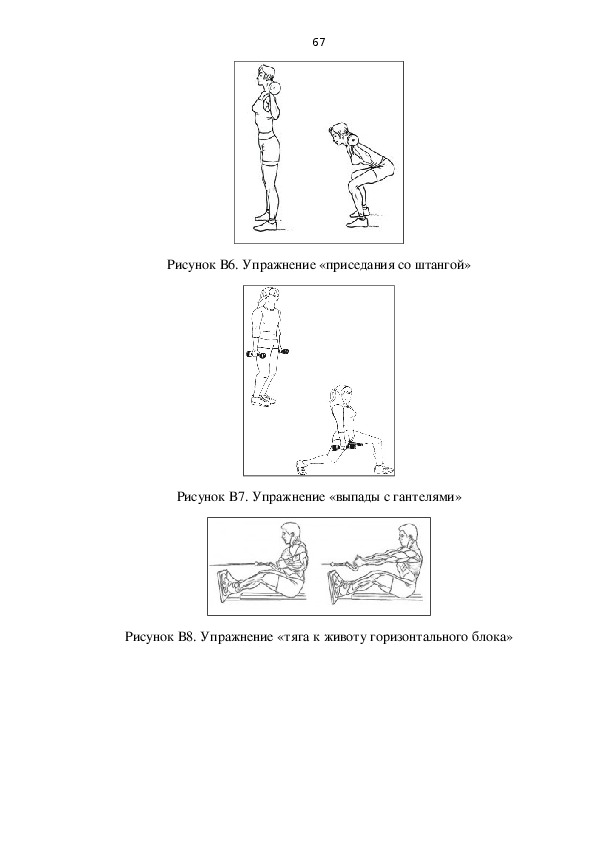 67

Рисунок В6. Упражнение «приседания со штангой»

Рисунок В7. Упражнение «выпады с гантелями»

Рисунок В8. Упражнение «тяга к животу горизонтального блока»