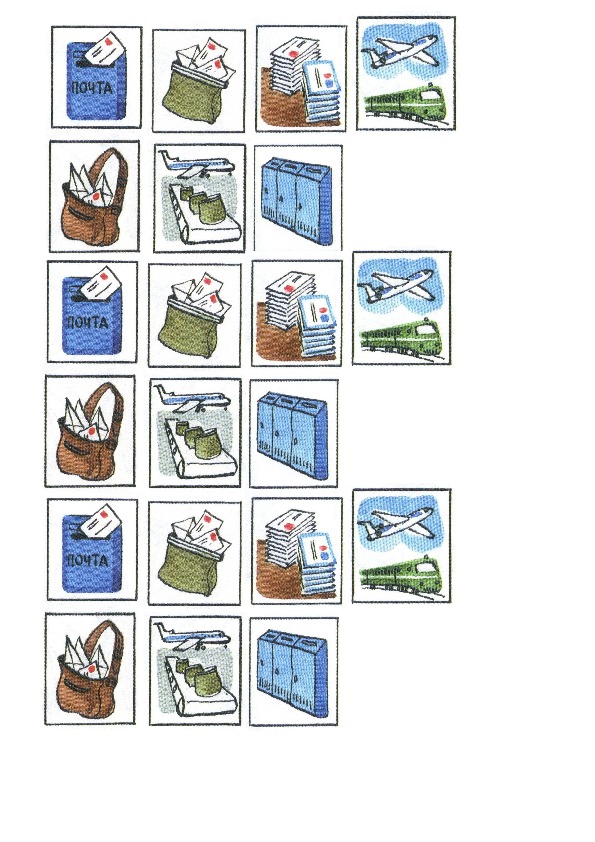 ПОЧТА

ПОЧТА

ПОЧТА