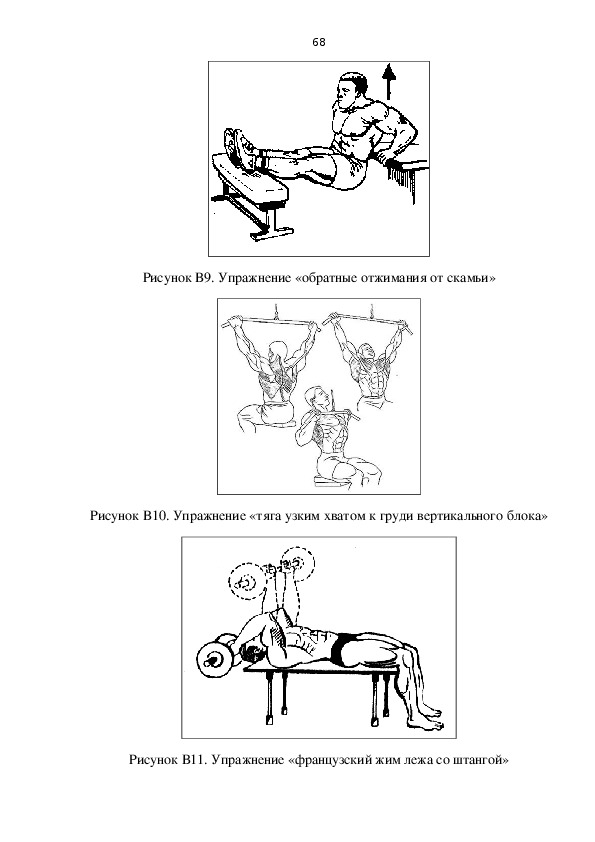 68

Рисунок В9. Упражнение «обратные отжимания от скамьи»

Рисунок В10. Упражнение «тяга узким хватом к груди вертикального блока»

Рисунок В11. Упражнение «французский жим лежа со штангой»