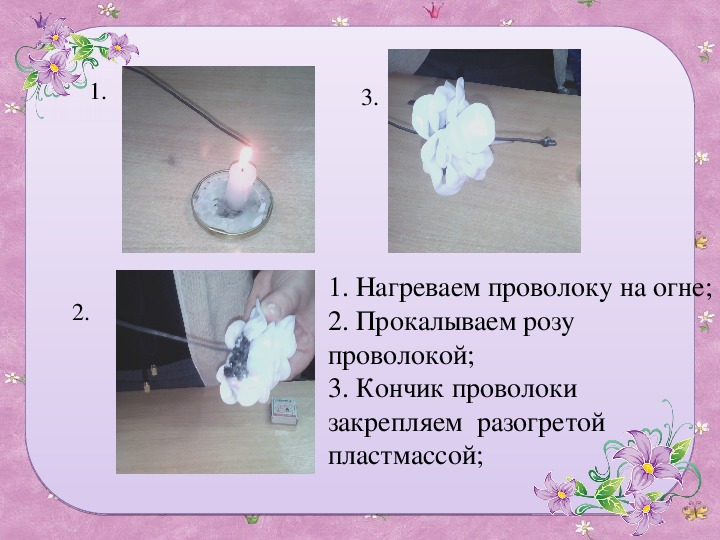 1.

3.

2.

1. Нагреваем проволоку на огне;
2. Прокалываем розу проволокой;
3. Кончик проволоки закрепляем  разогретой пластмассой;